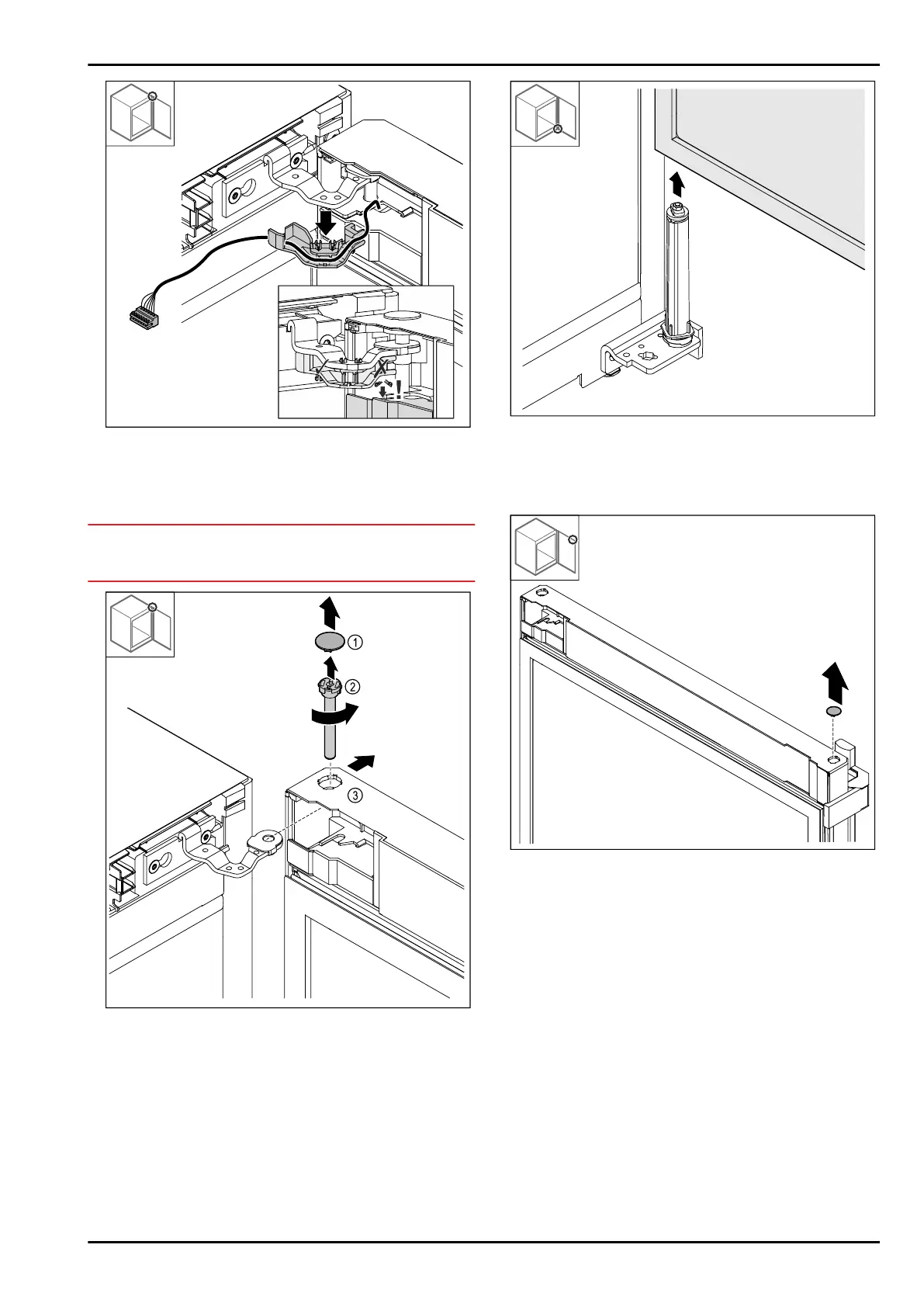 1

2

3