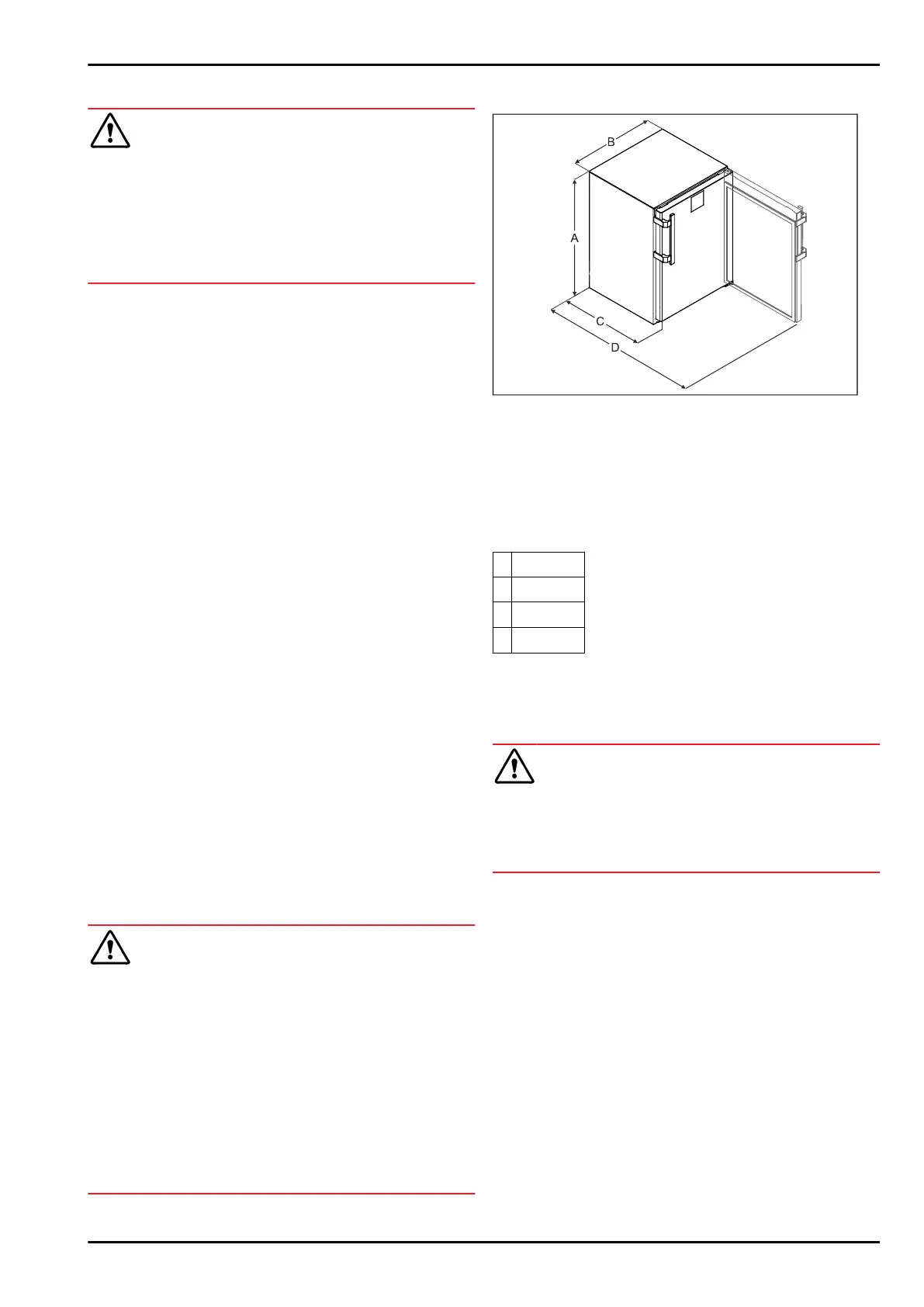 B
A
C
D