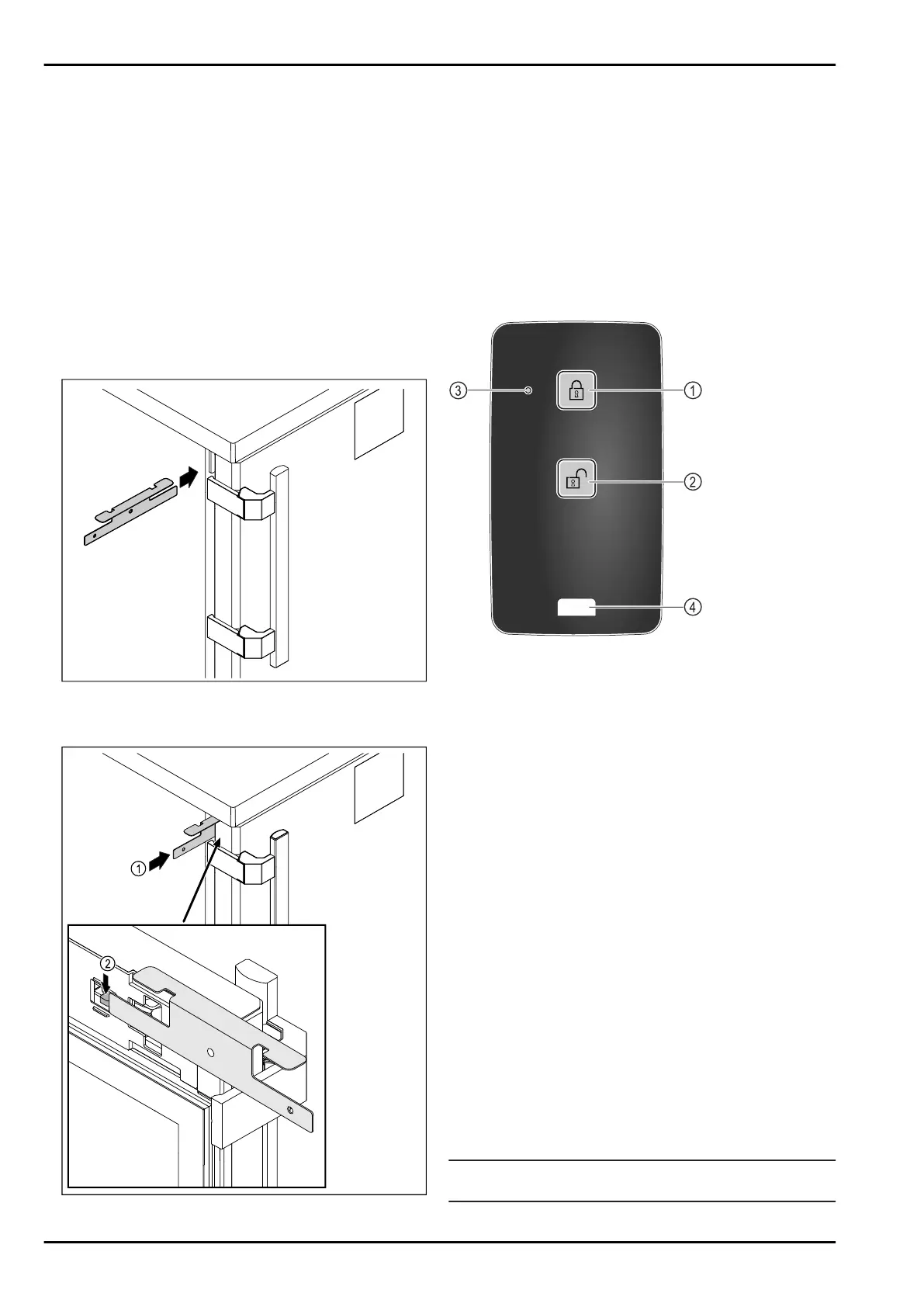 ③

①

②

④

①

②