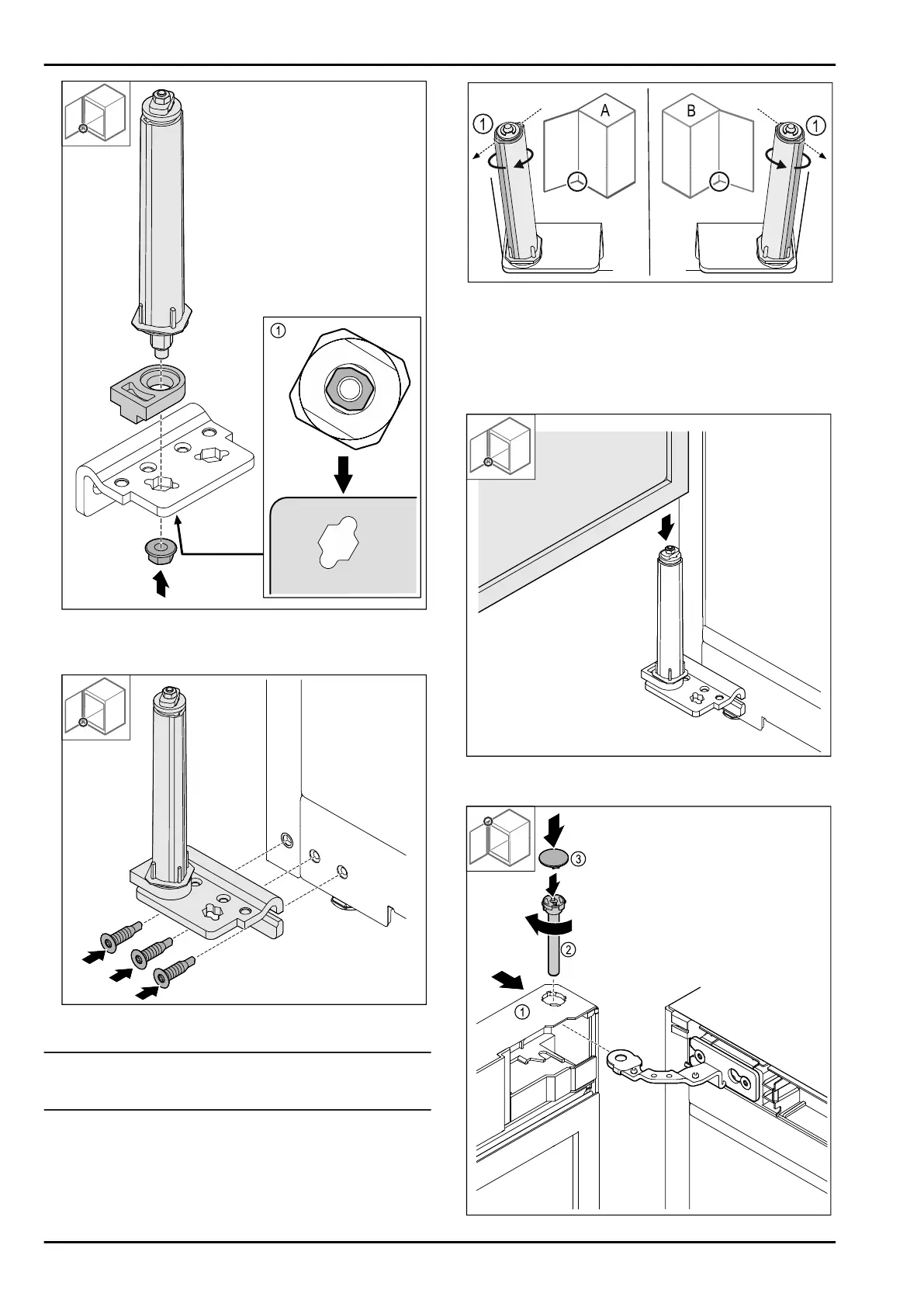 1

1 A

B 1

3

2

1