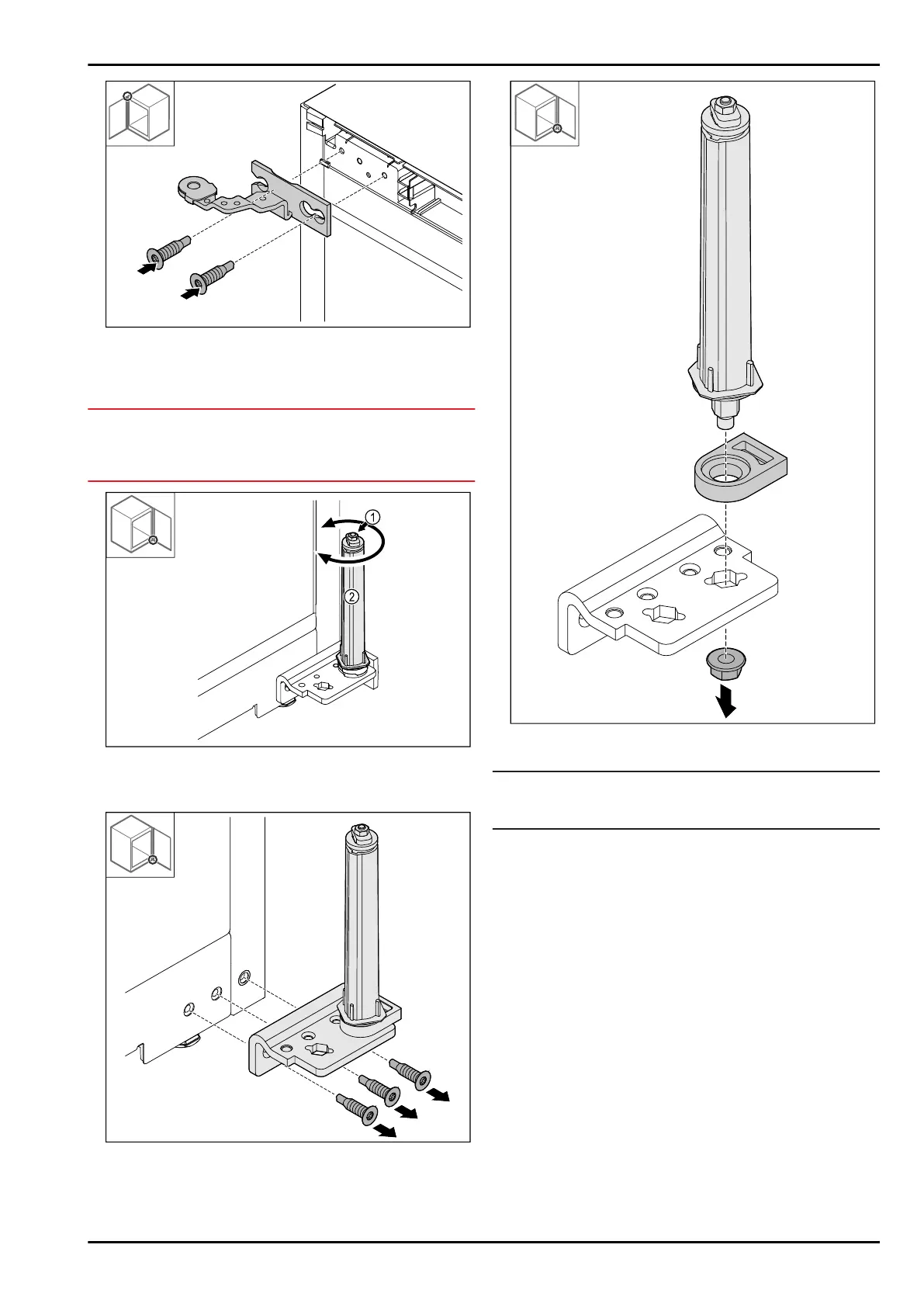 1

2