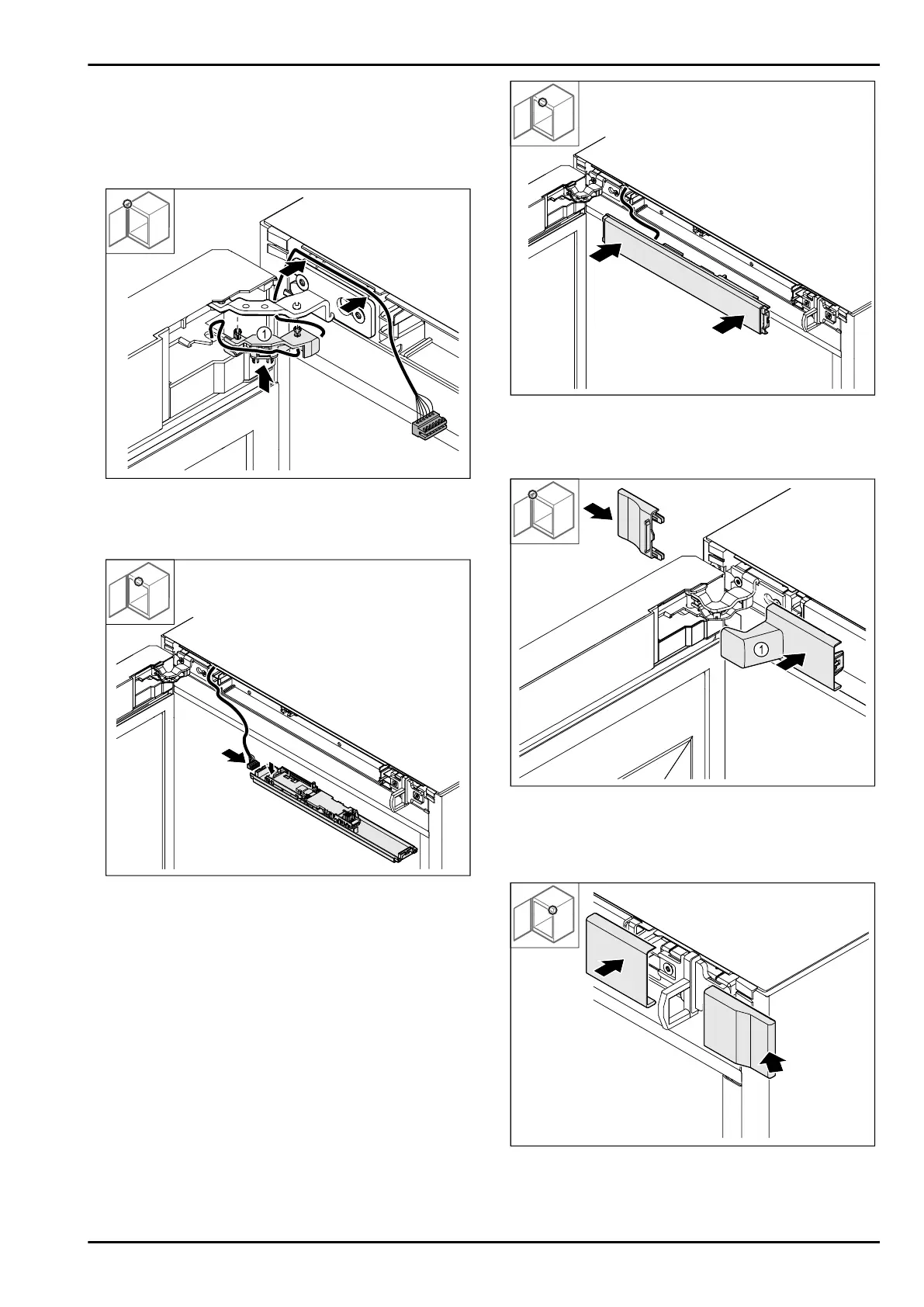 1

1