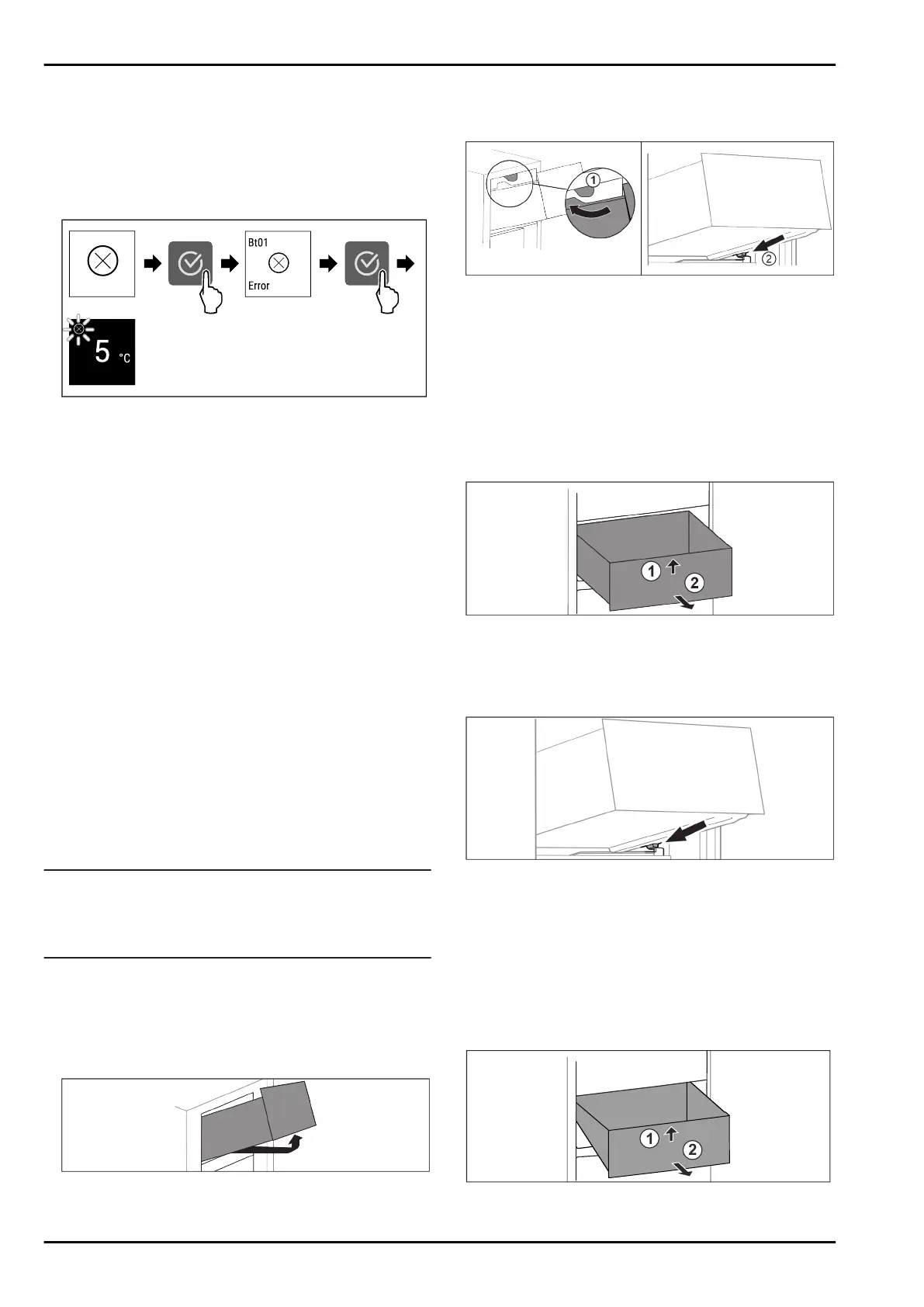 Bt01

Error

5 °C

1

2

1

2

1

2