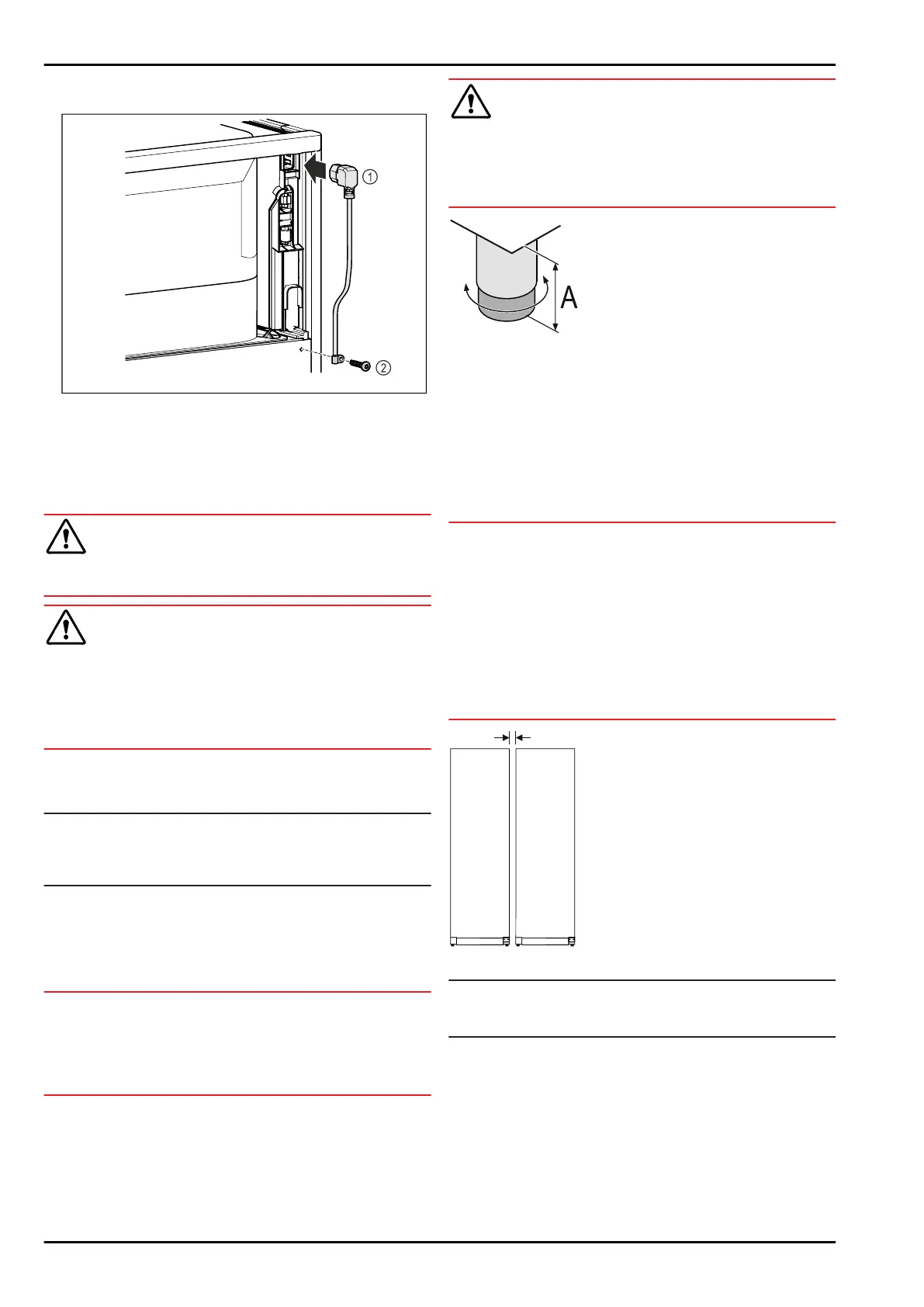 1

2

A