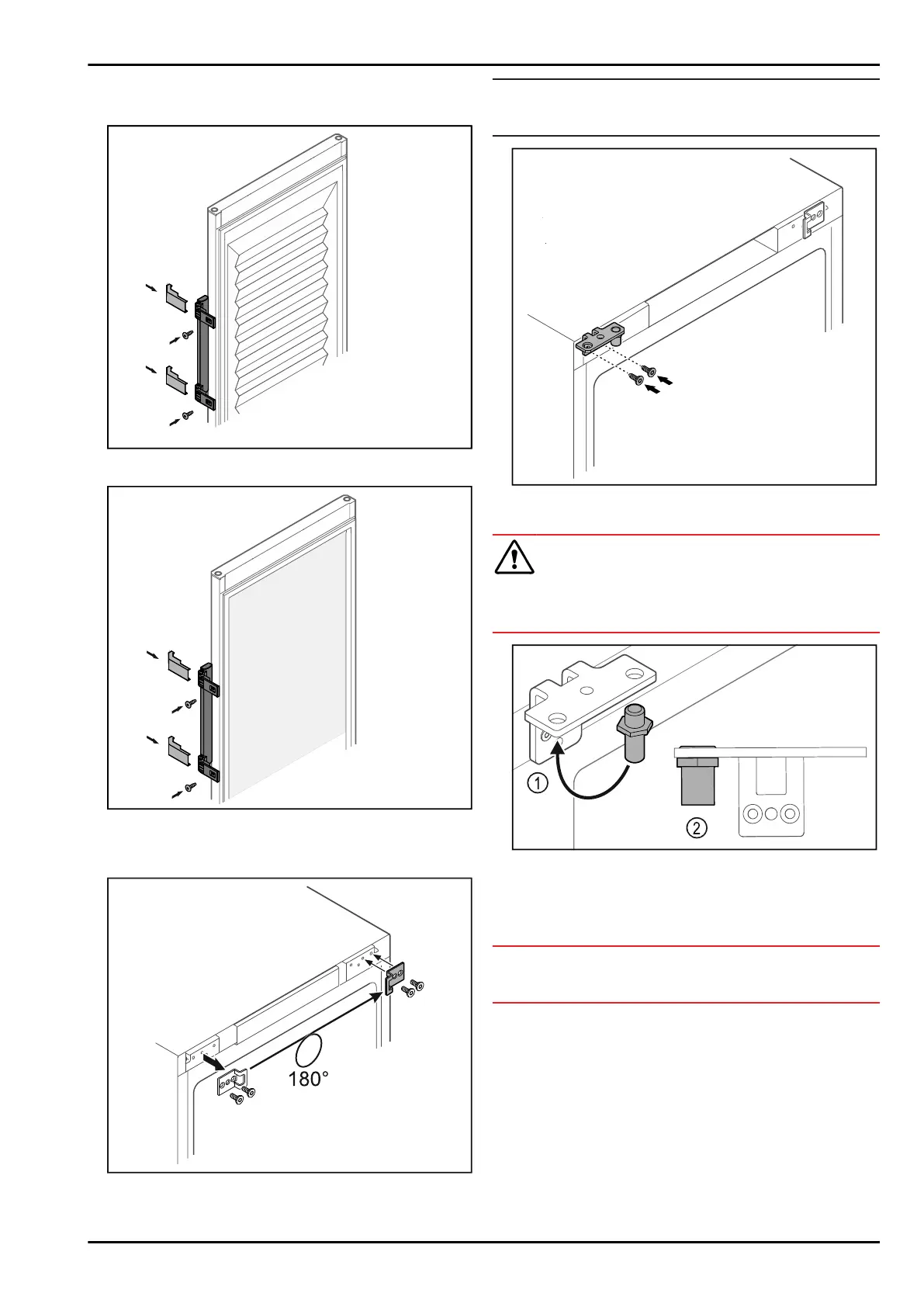 180°

1

2