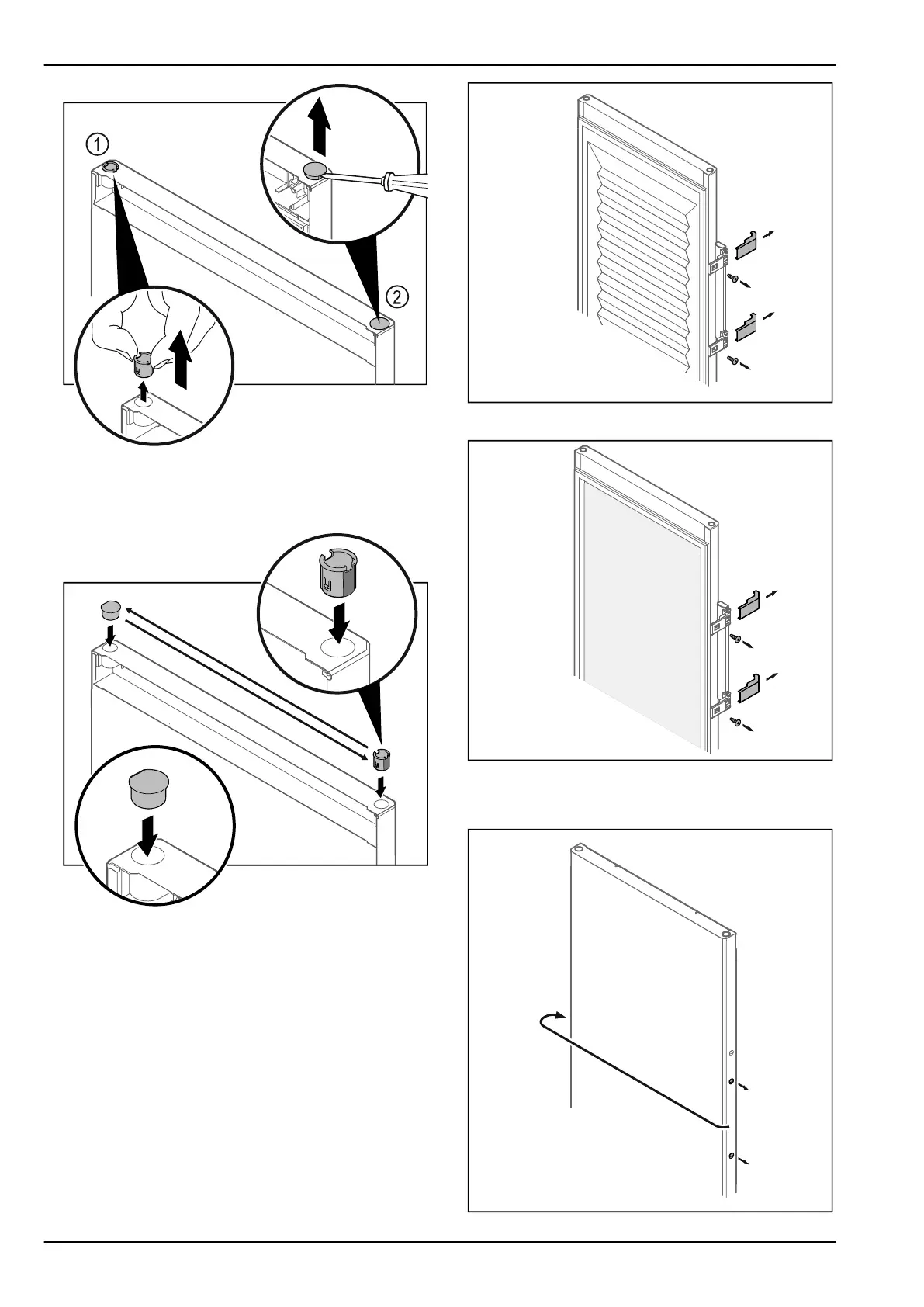 ①

②