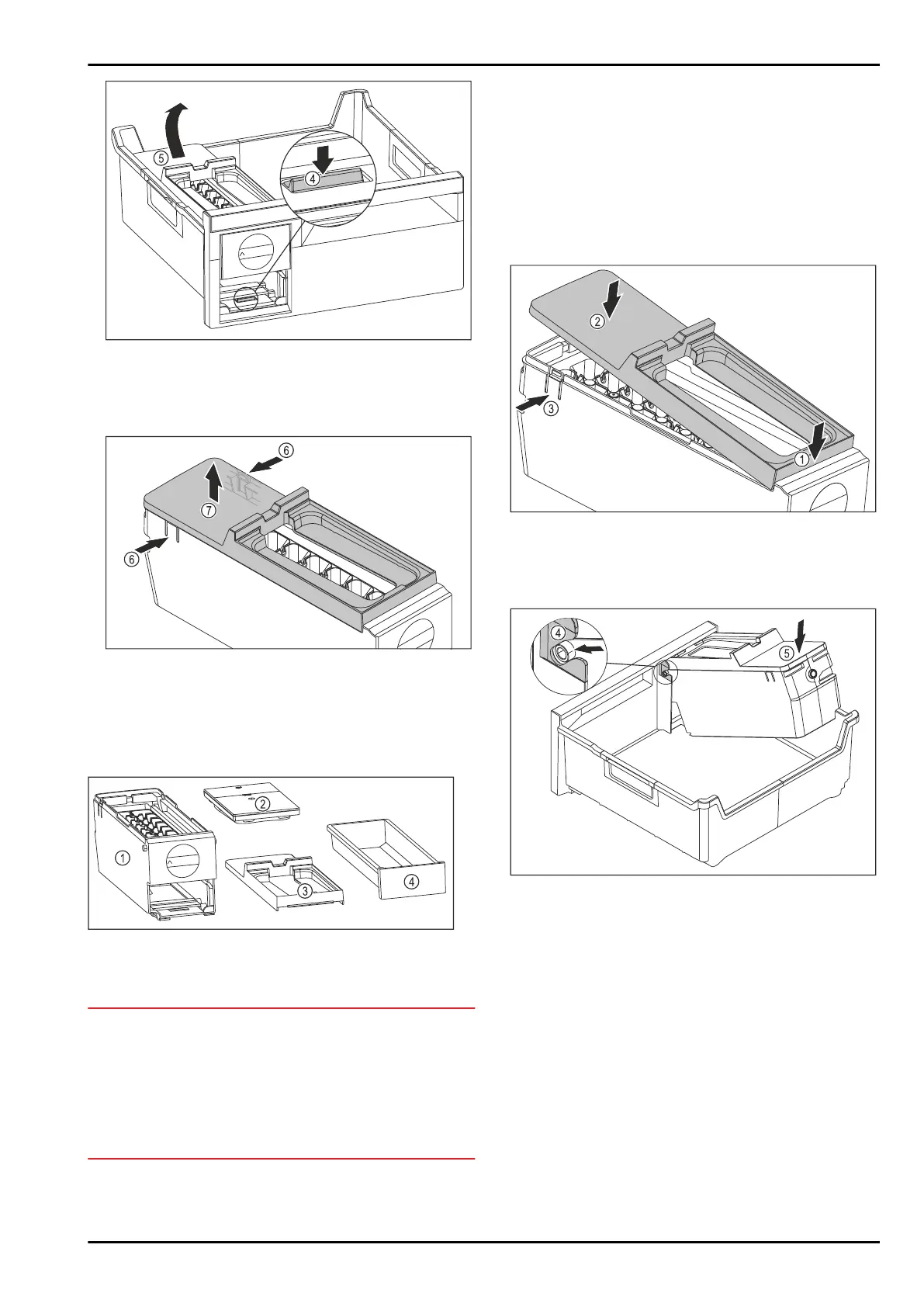 ⑤
④
⑥
⑦
⑥
①
②
③
④
②
③
①
④
⑤