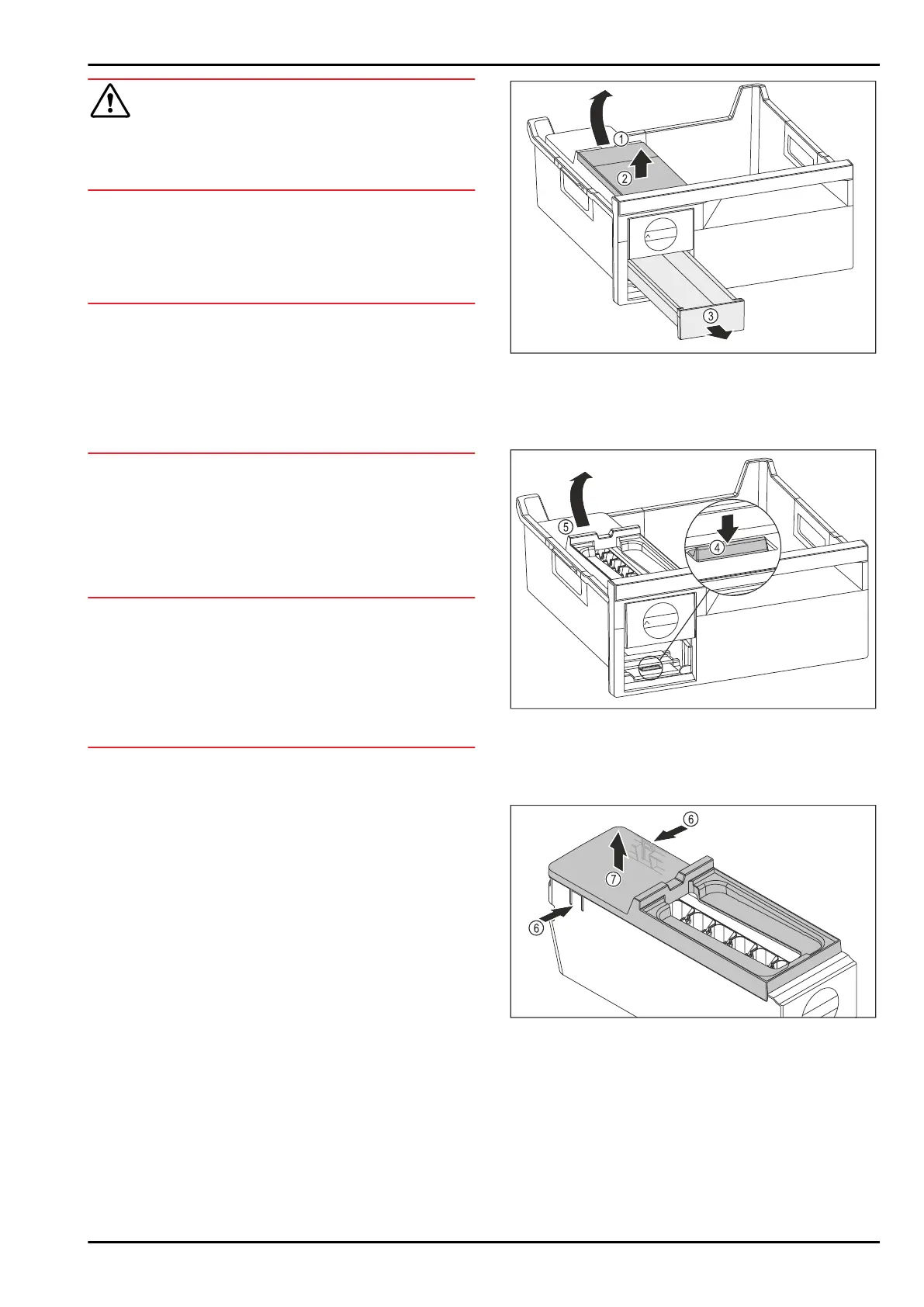 1

2

3

5

4

6

7

6