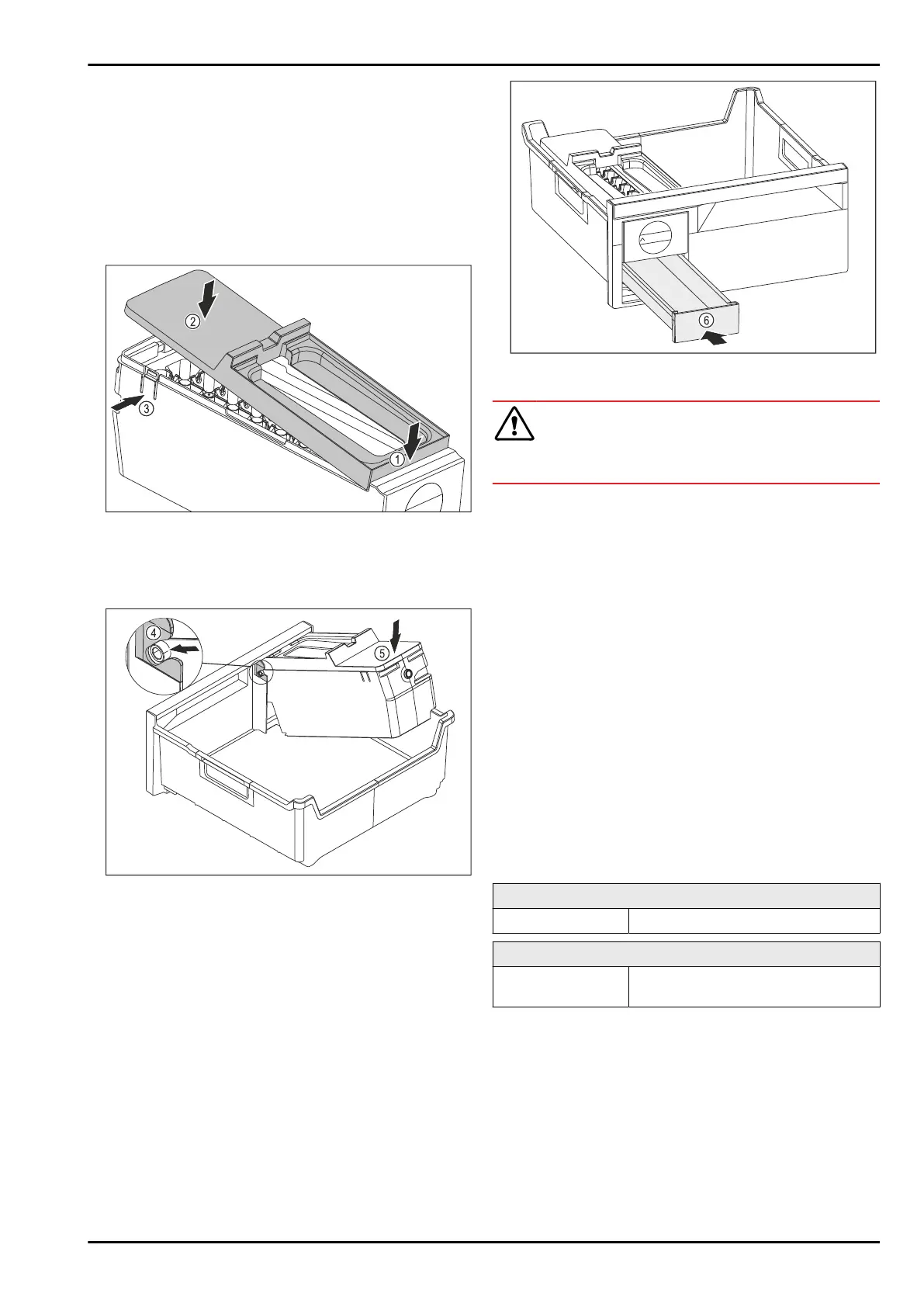 ②

③

①

④

⑤

⑥