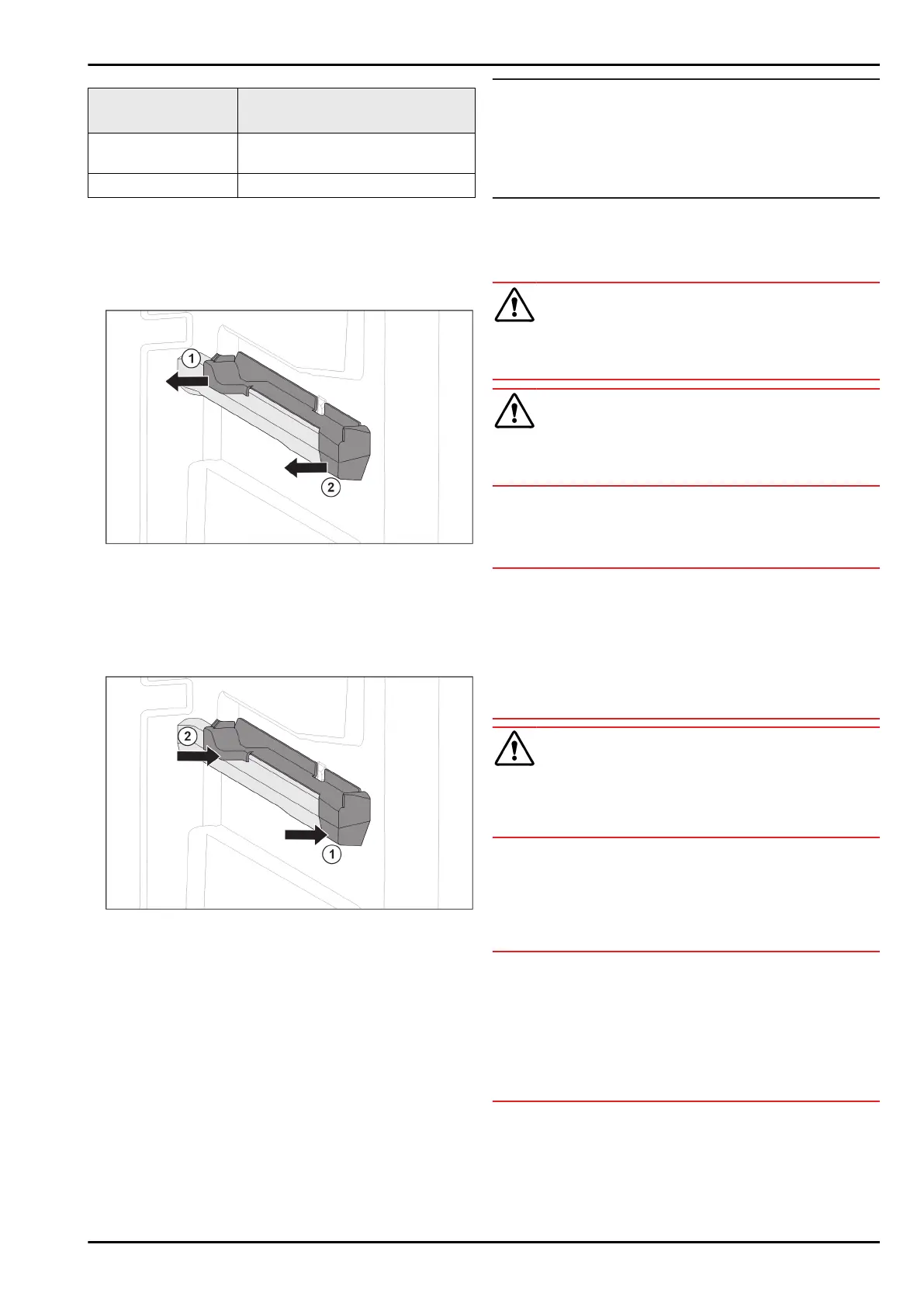 1

2

2

1