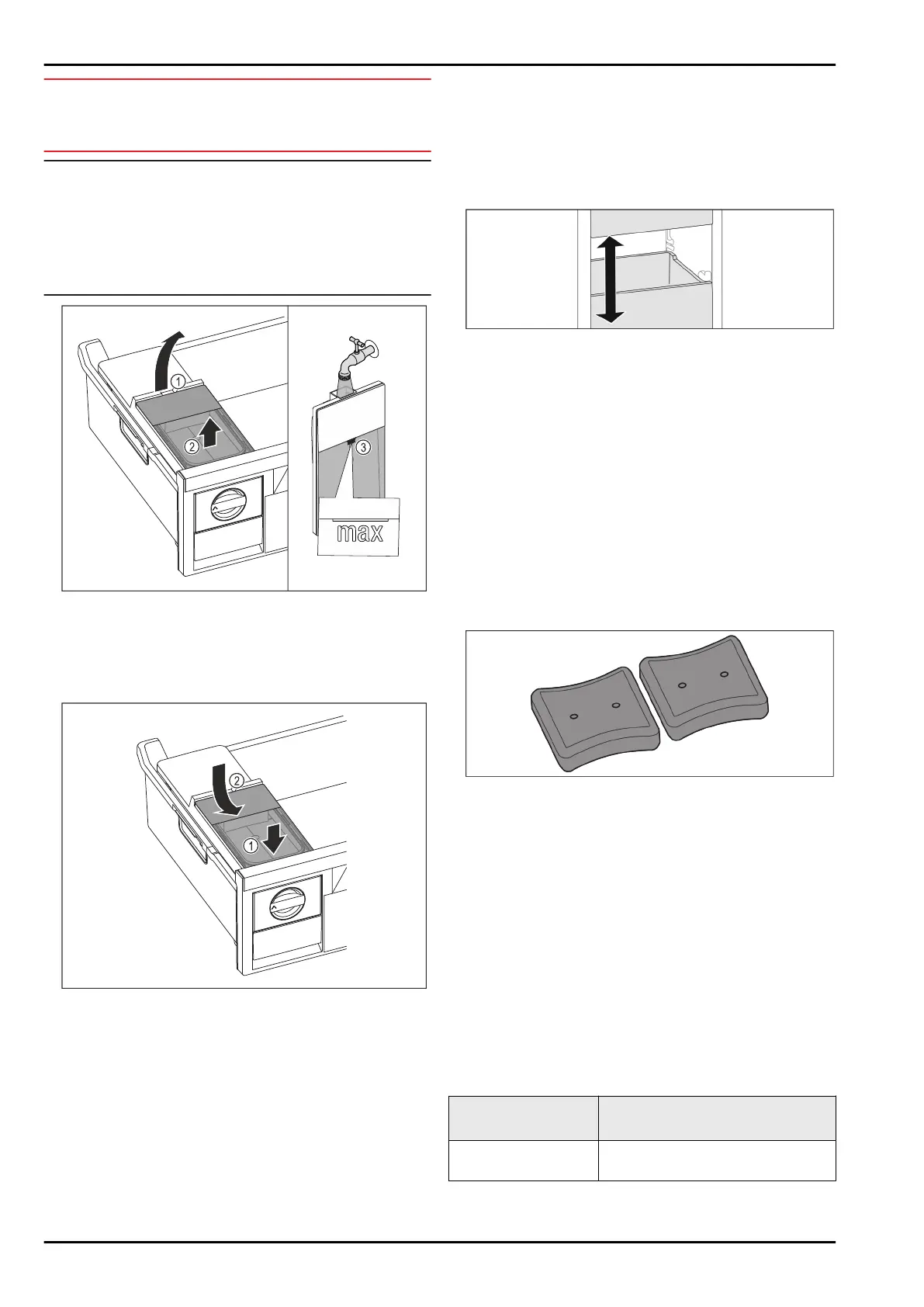 1

2

3

max

2

1