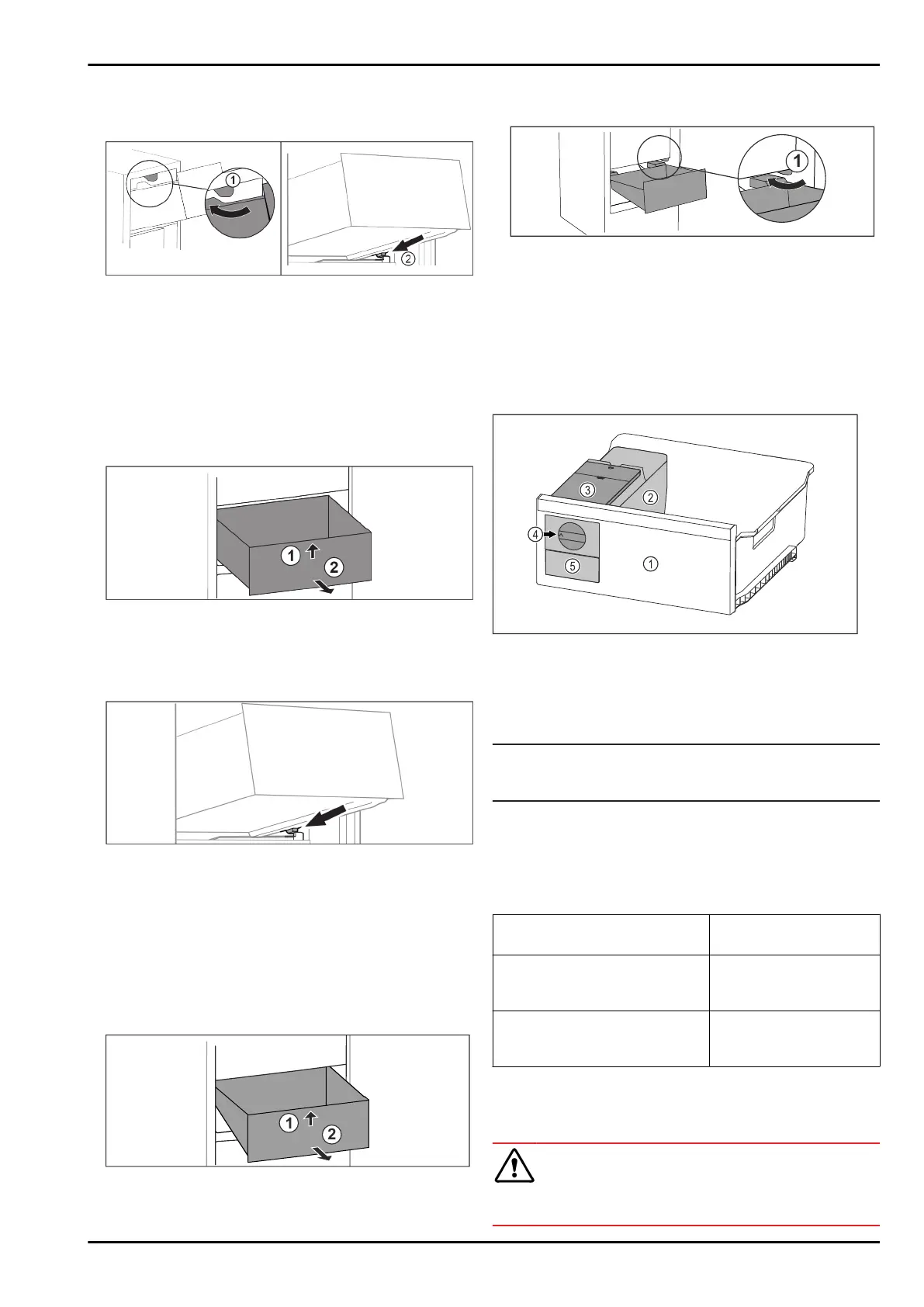 1

2

1

2

1

2

1

3

2

4

5

1