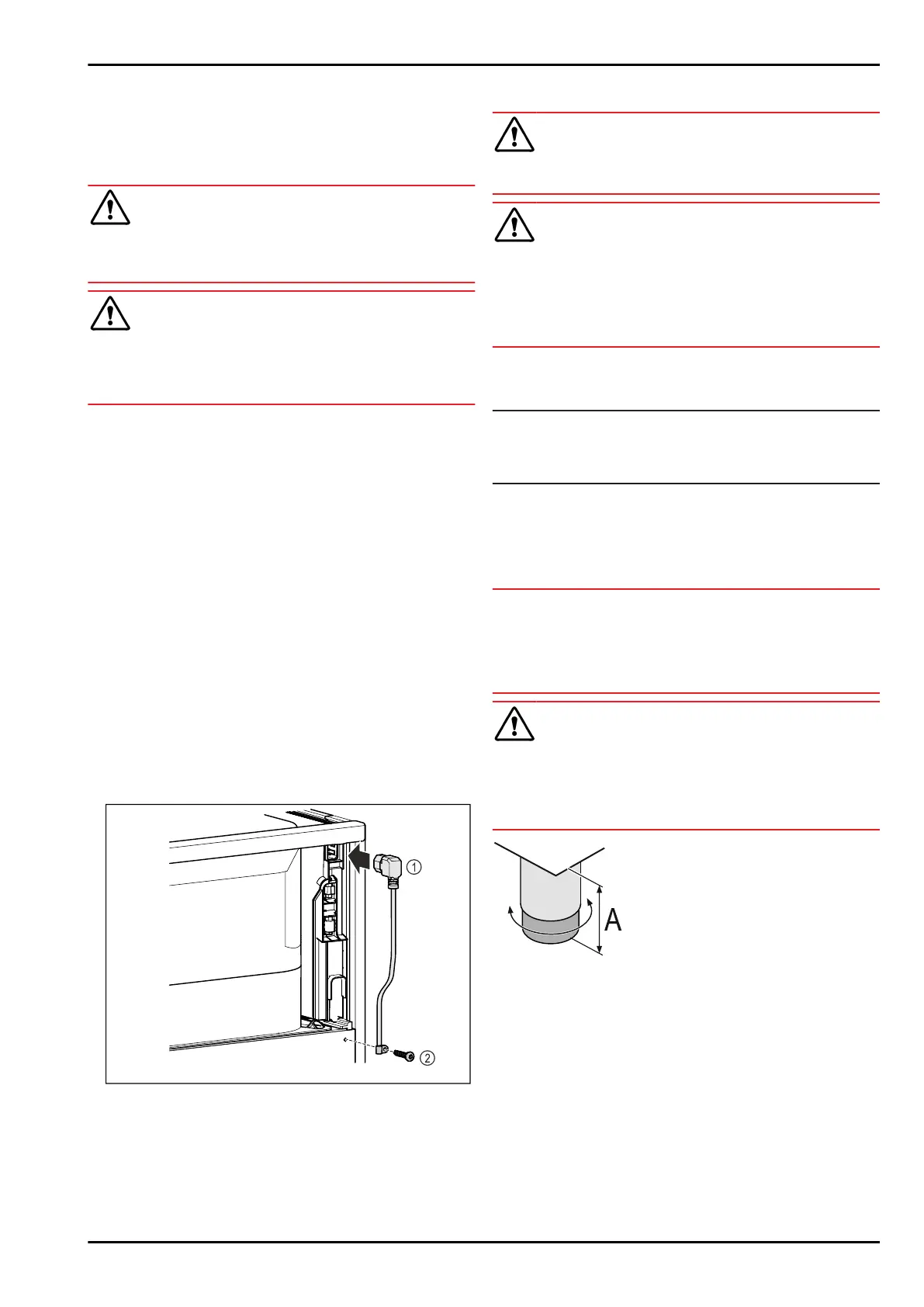 ①
②
A