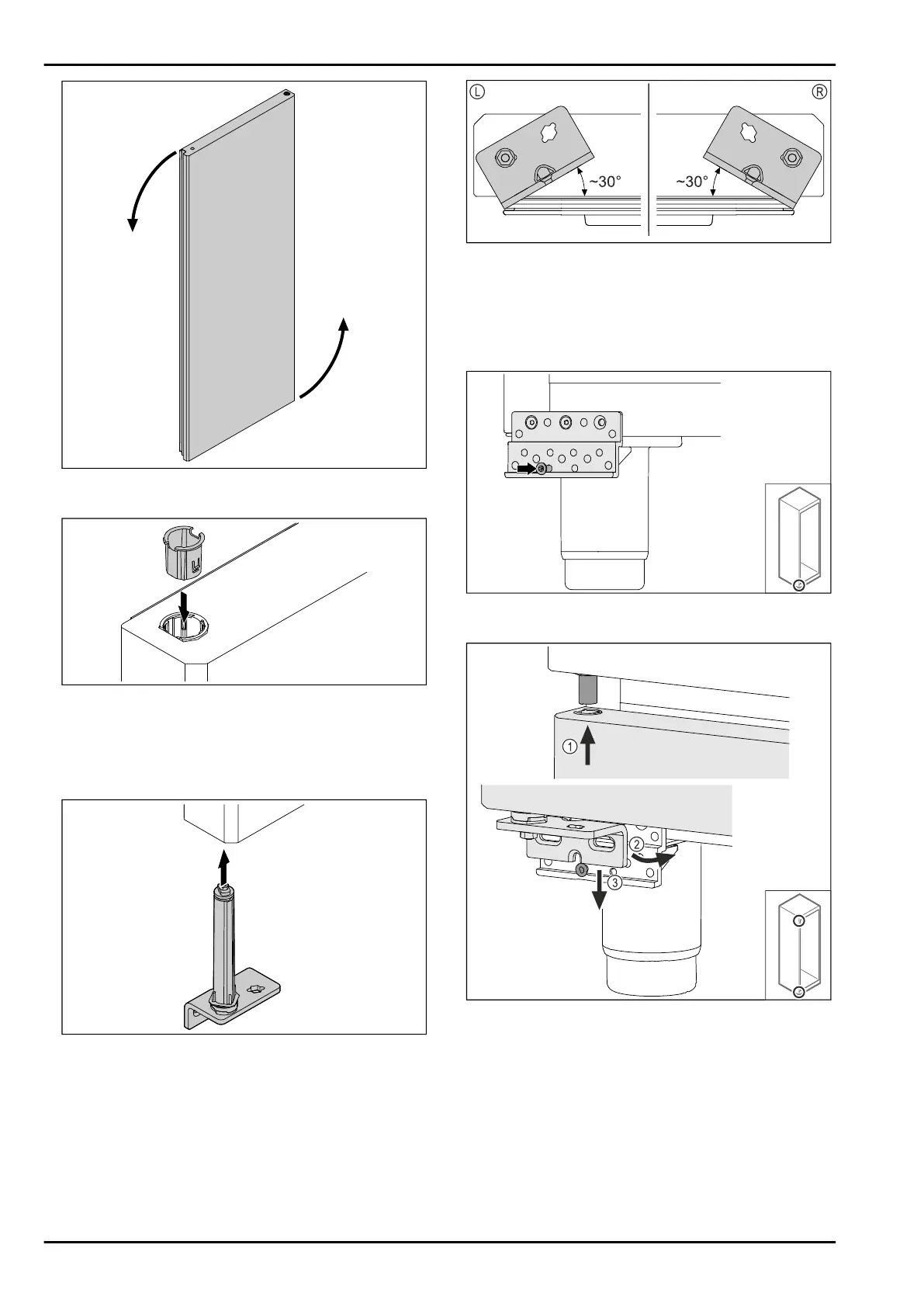 L

R

~30°

~30°

1

2

3