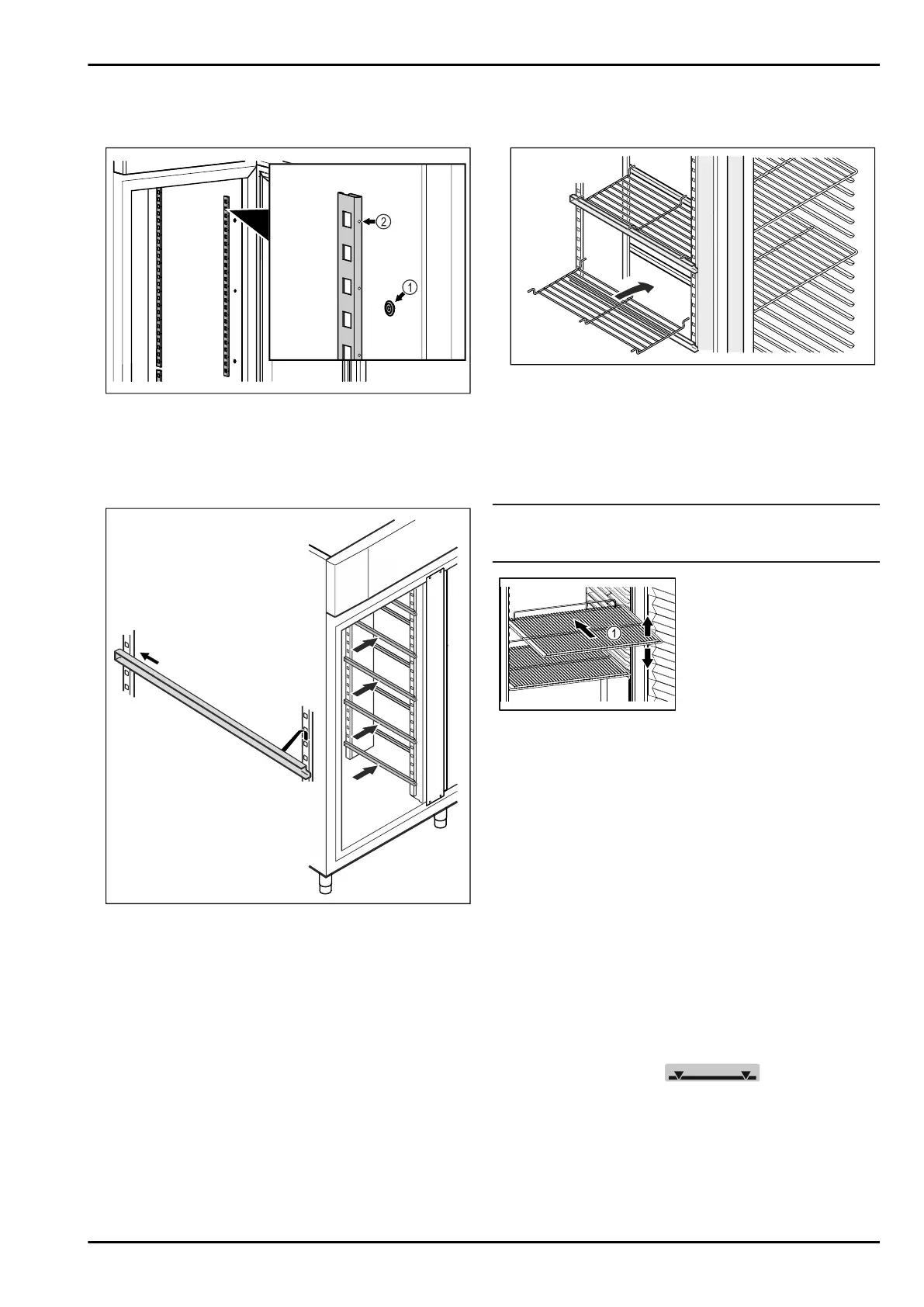 2

1

1