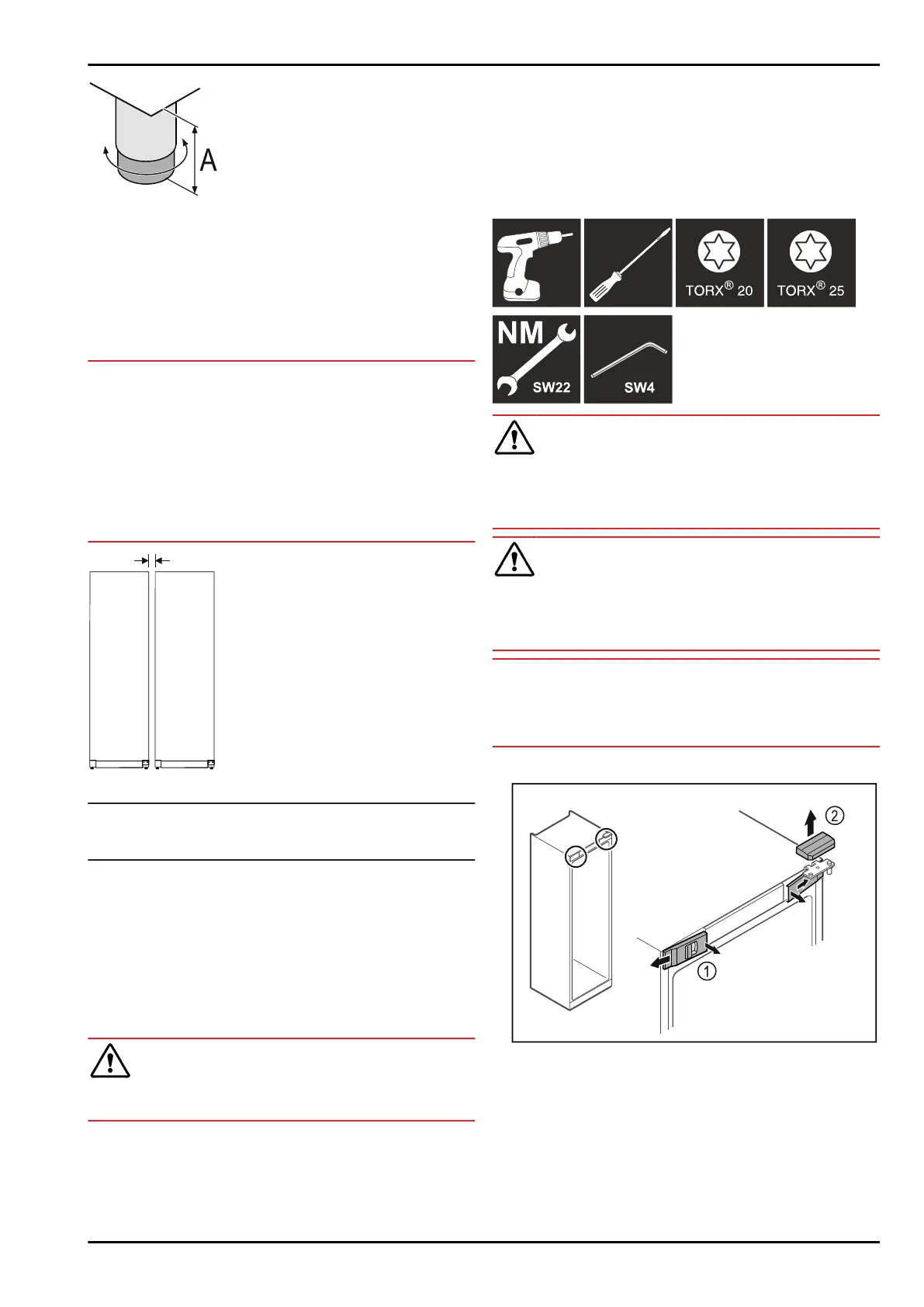 A

TORX® 20

TORX® 25

NM

SW22

SW4

②

①