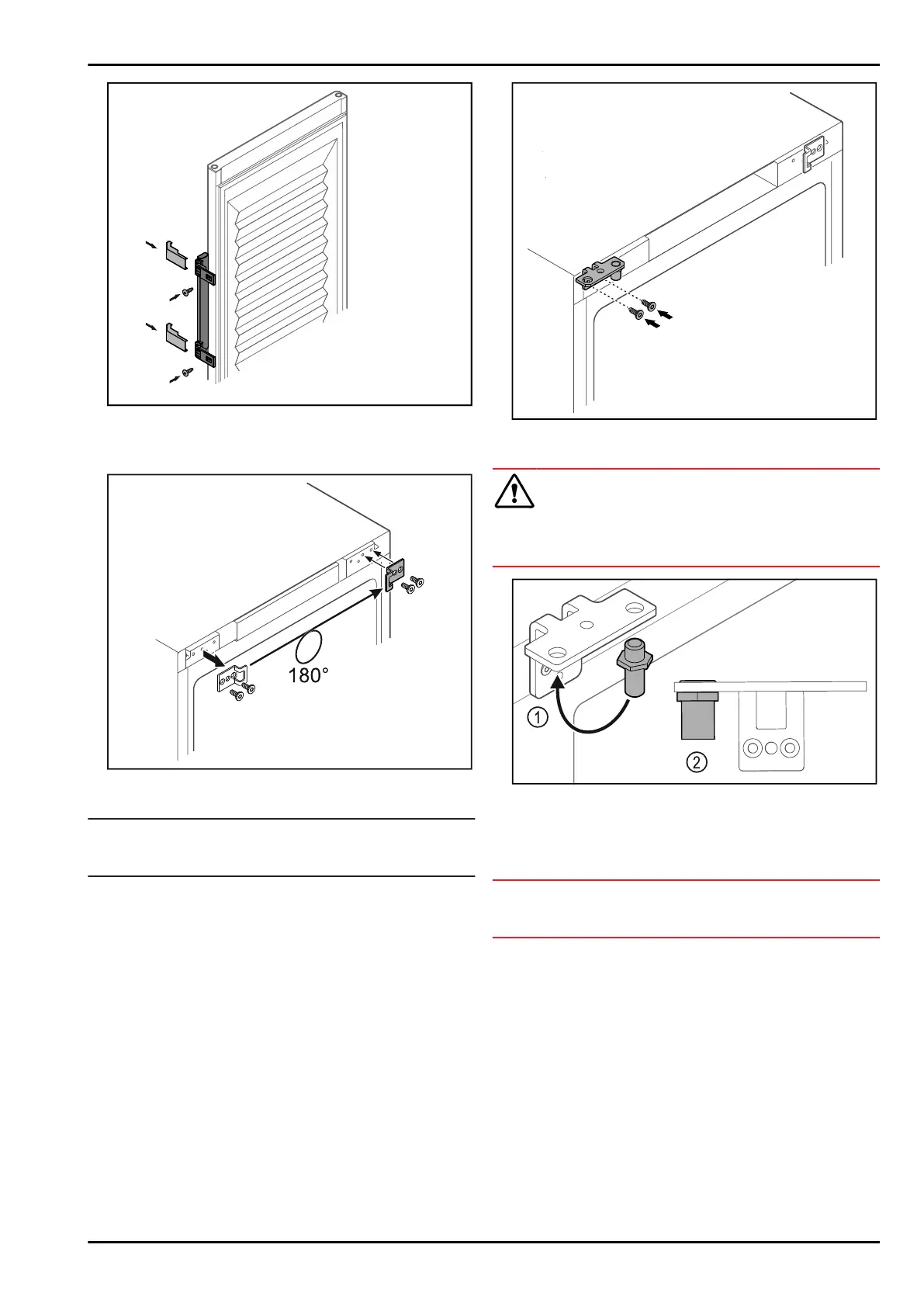 180°

1

2