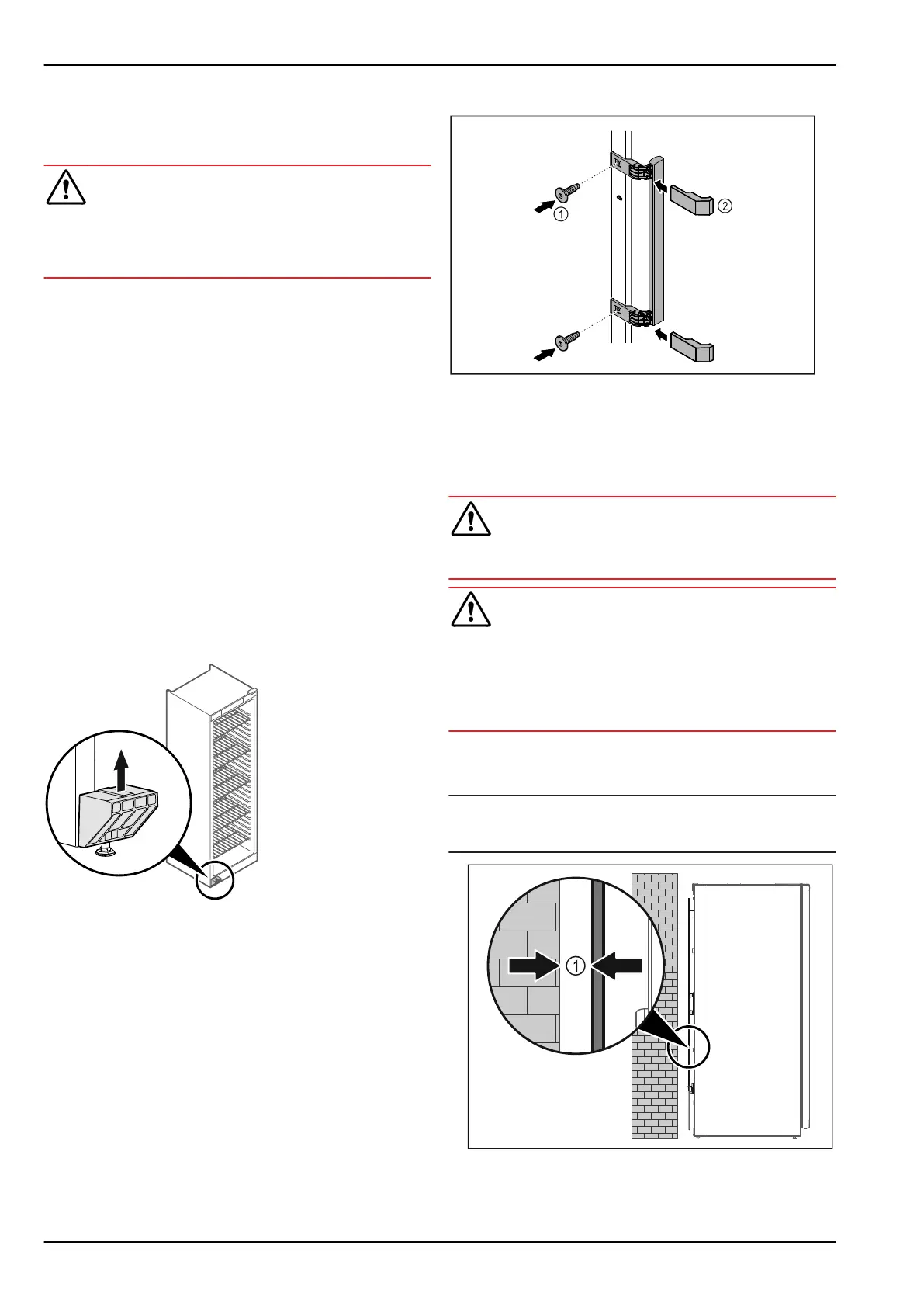 ①
②
①