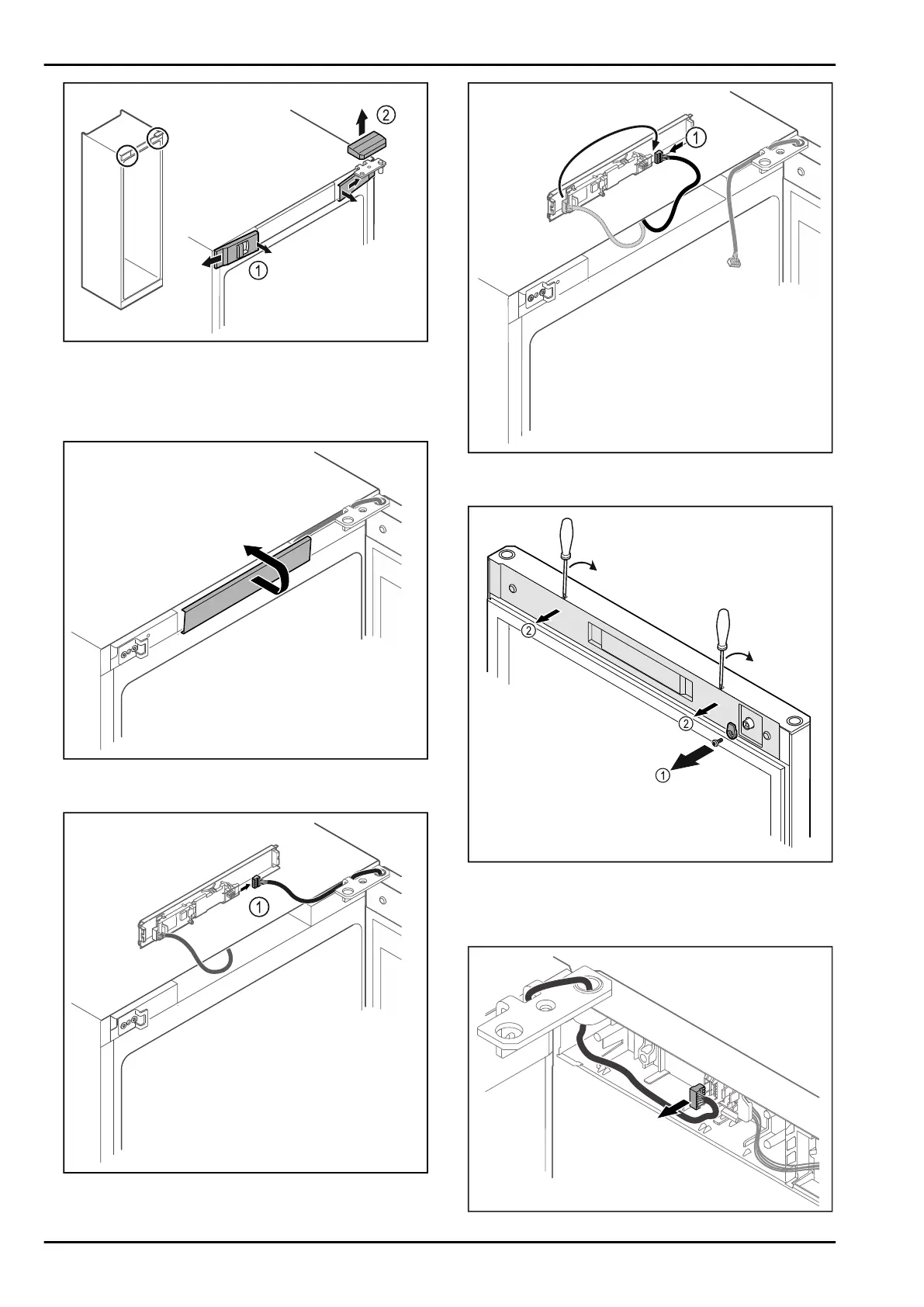 2
1
1
1
2
2
1