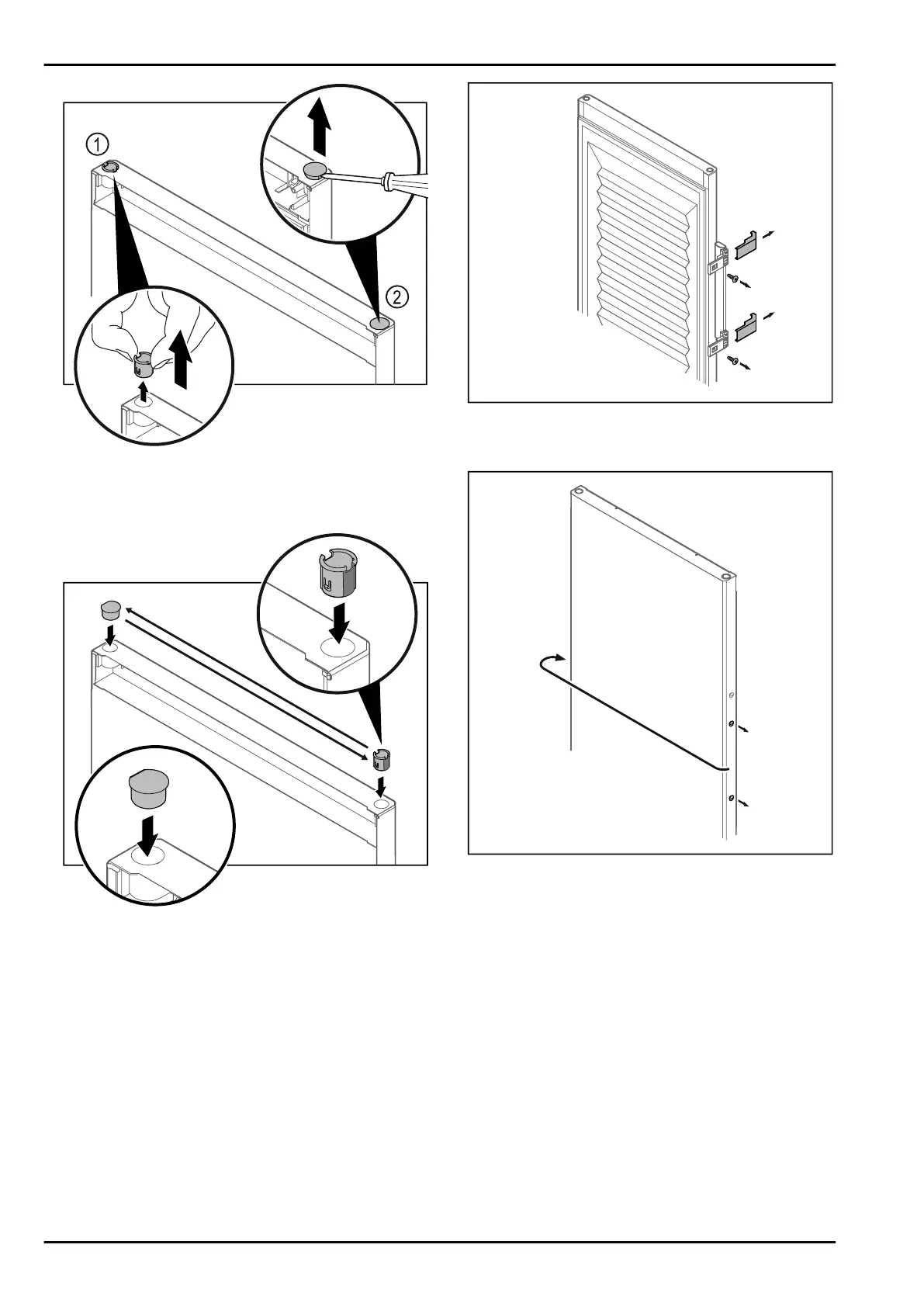 ①

②