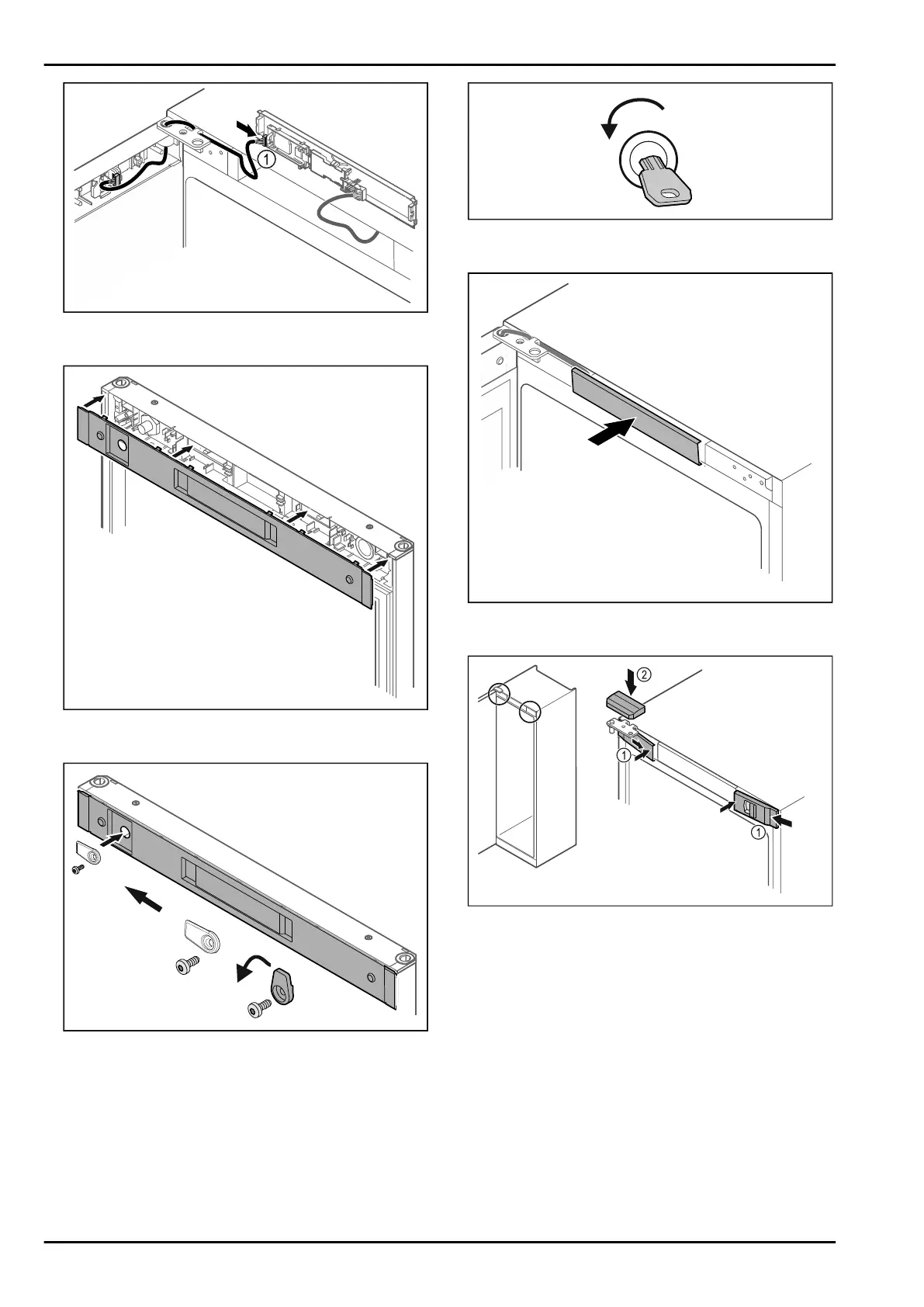 1

2

1

1