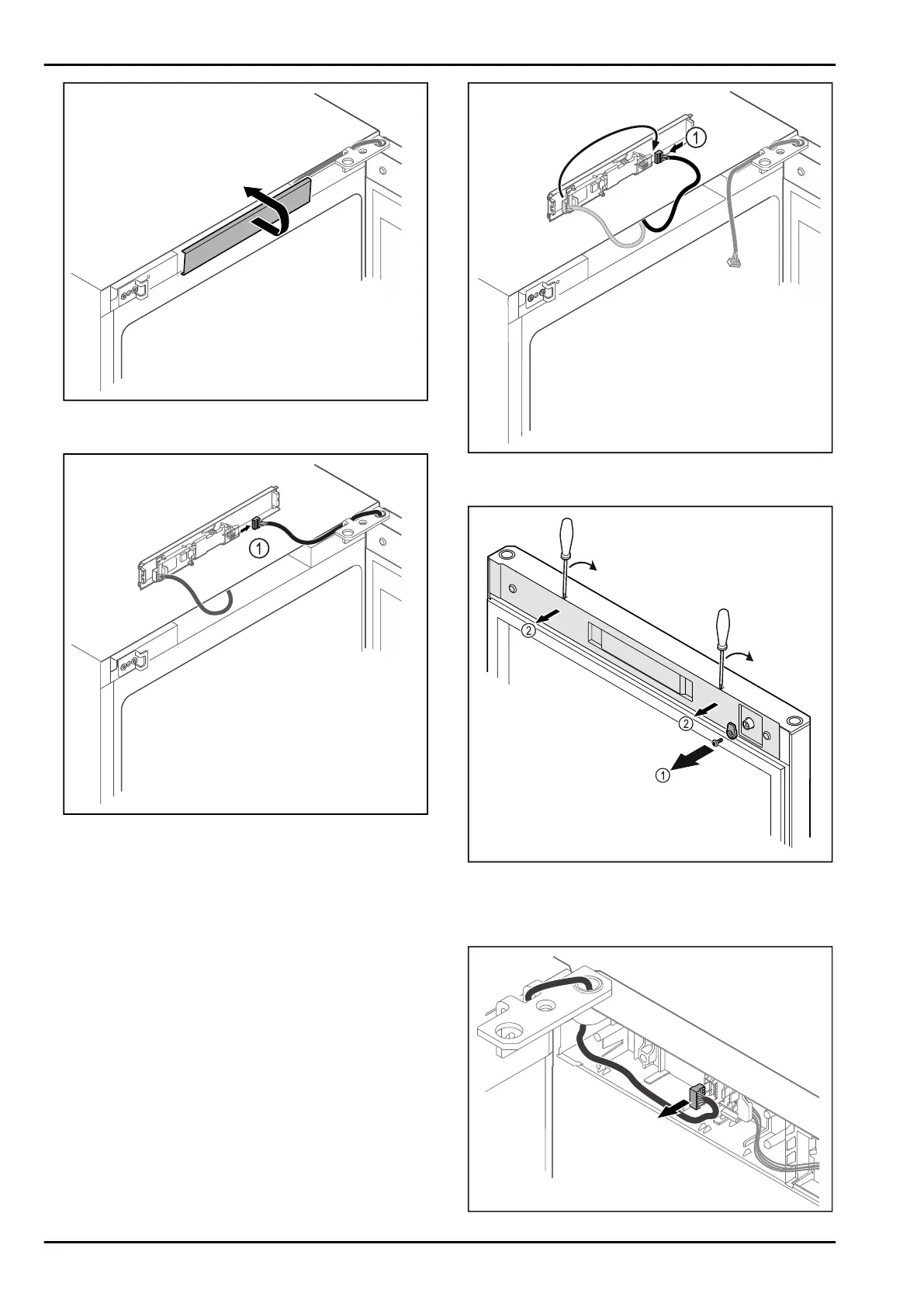 1

1

2

2

1