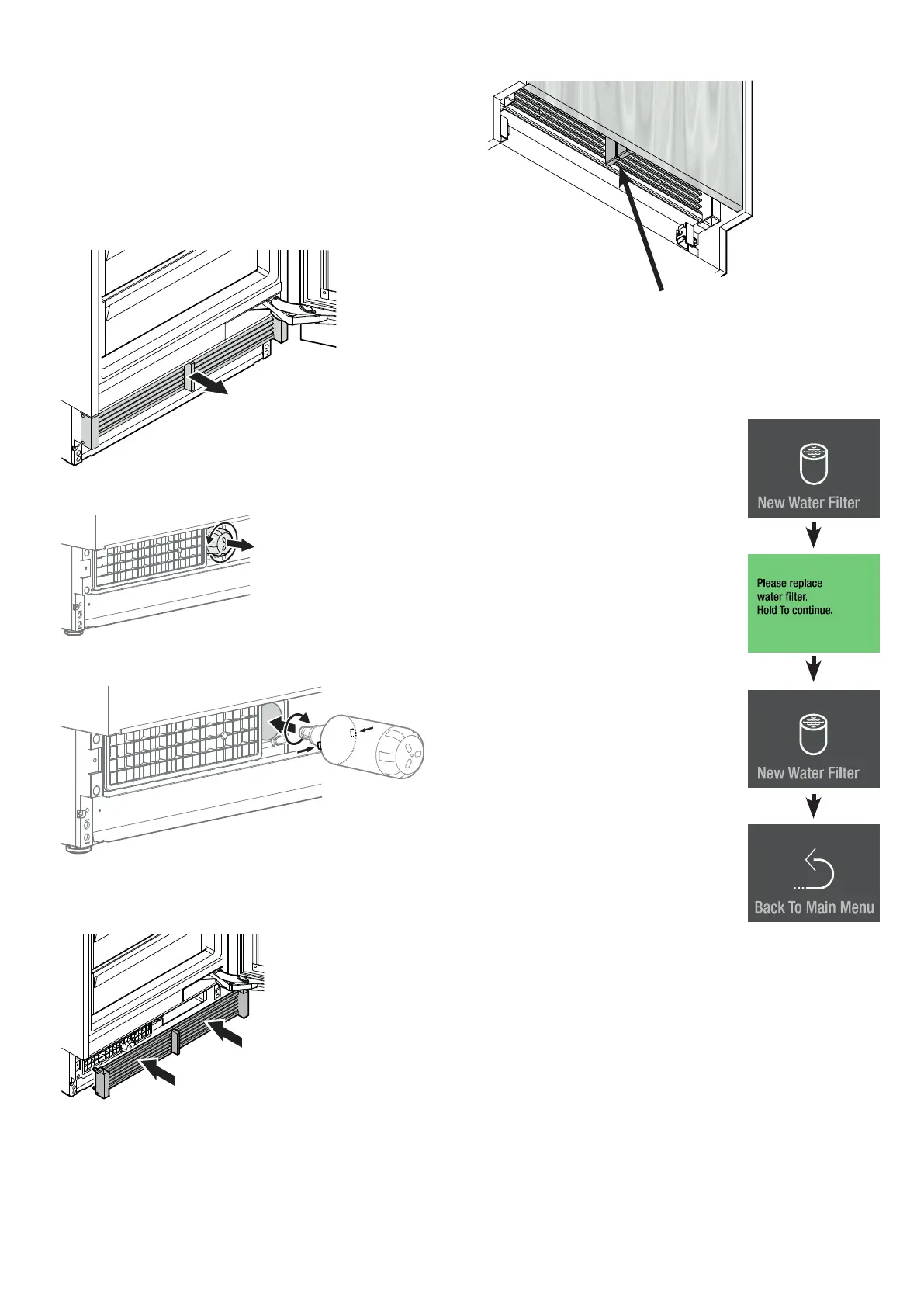 New Water Filter

Please replace water filter. Hold To continue.

New Water Filter

Back To Main Menu