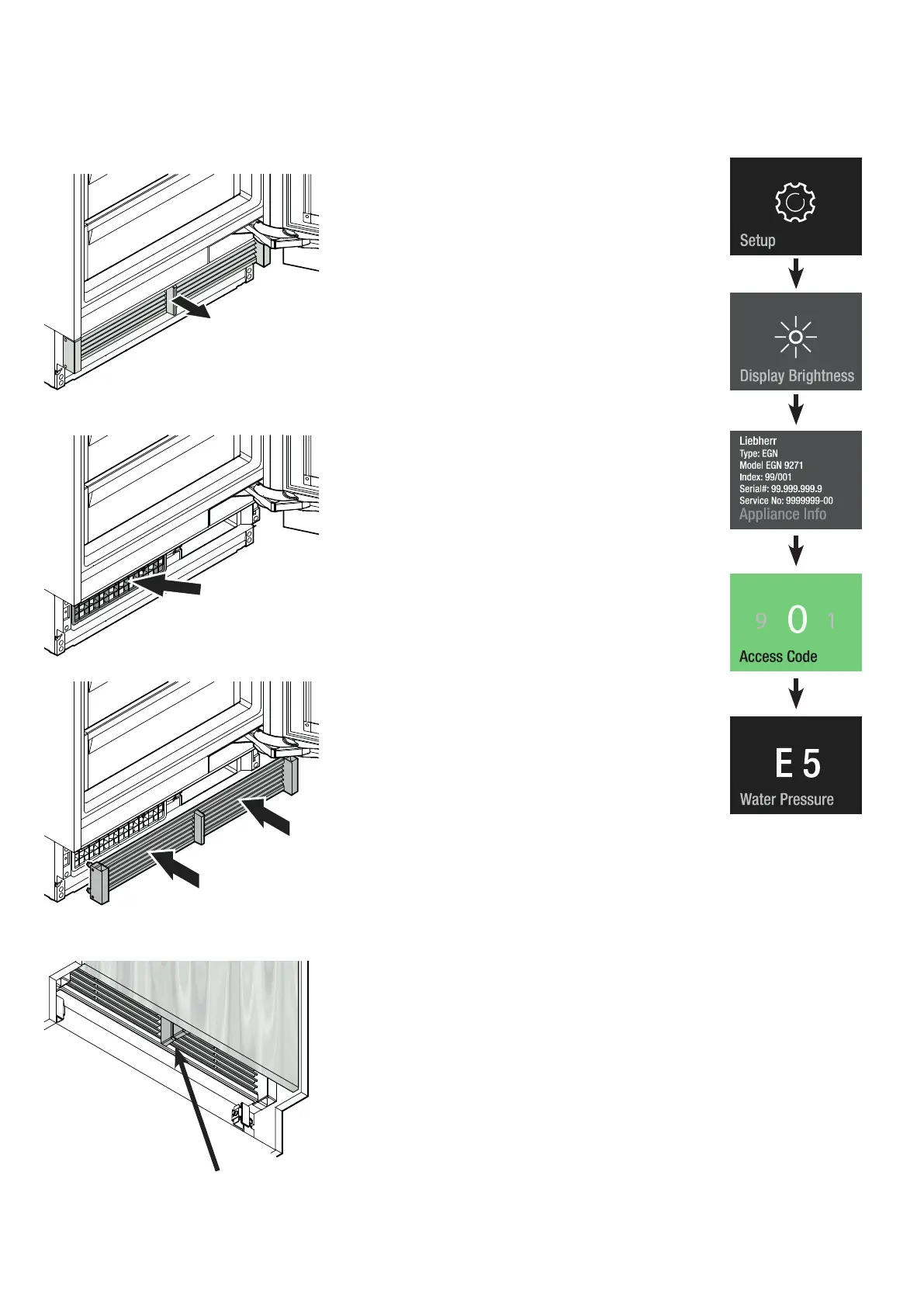 Setup

Display Brightness

Liebherr
Type: EGN
Model EGN 9271
Index: 99/001
Serial#: 99.999.999.9
Service No: 9999999-00
Appliance Info

9 0 1
Access Code

E 5
Water Pressure