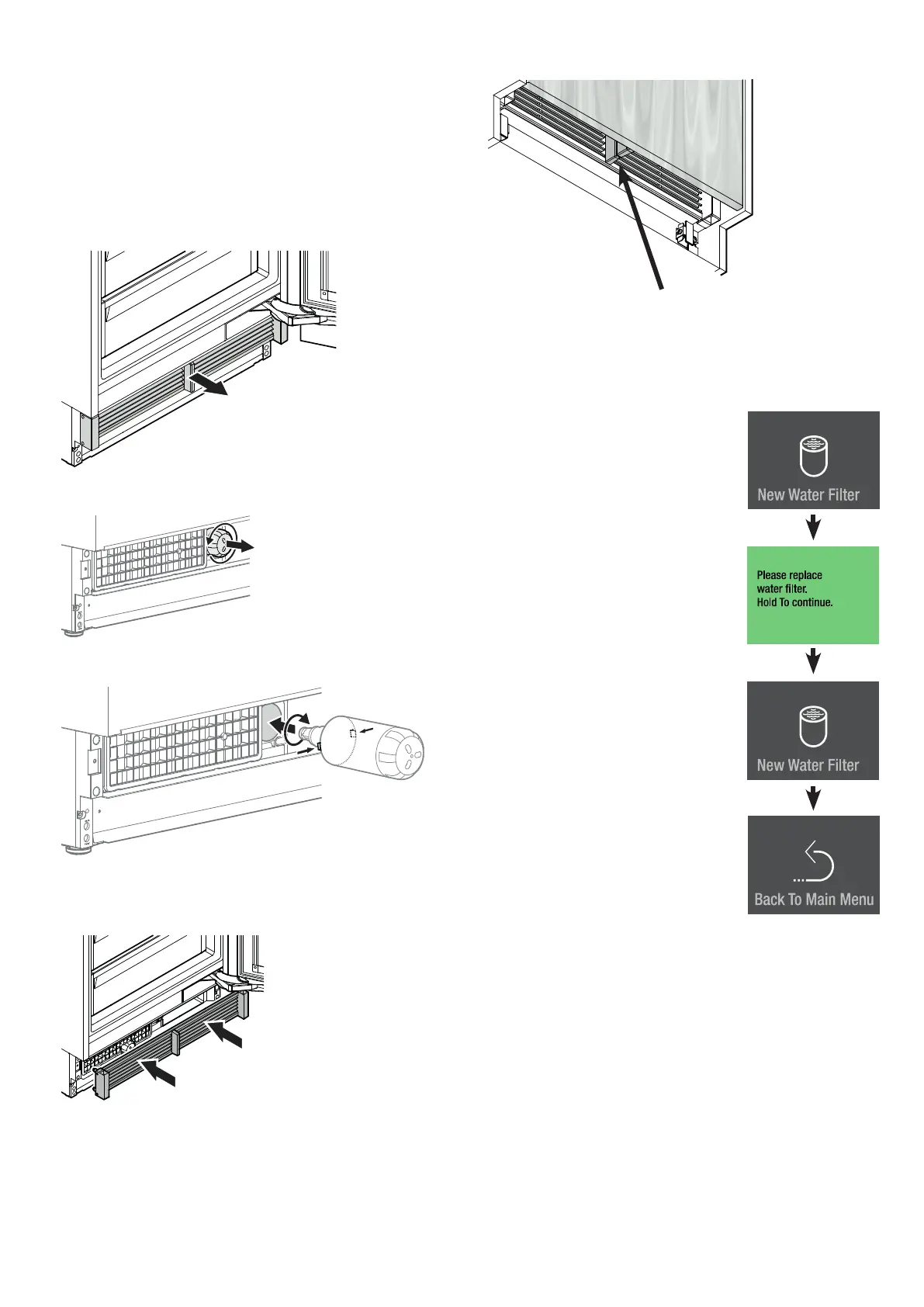 New Water Filter

Please replace water filter. Hold To continue.

New Water Filter

Back To Main Menu