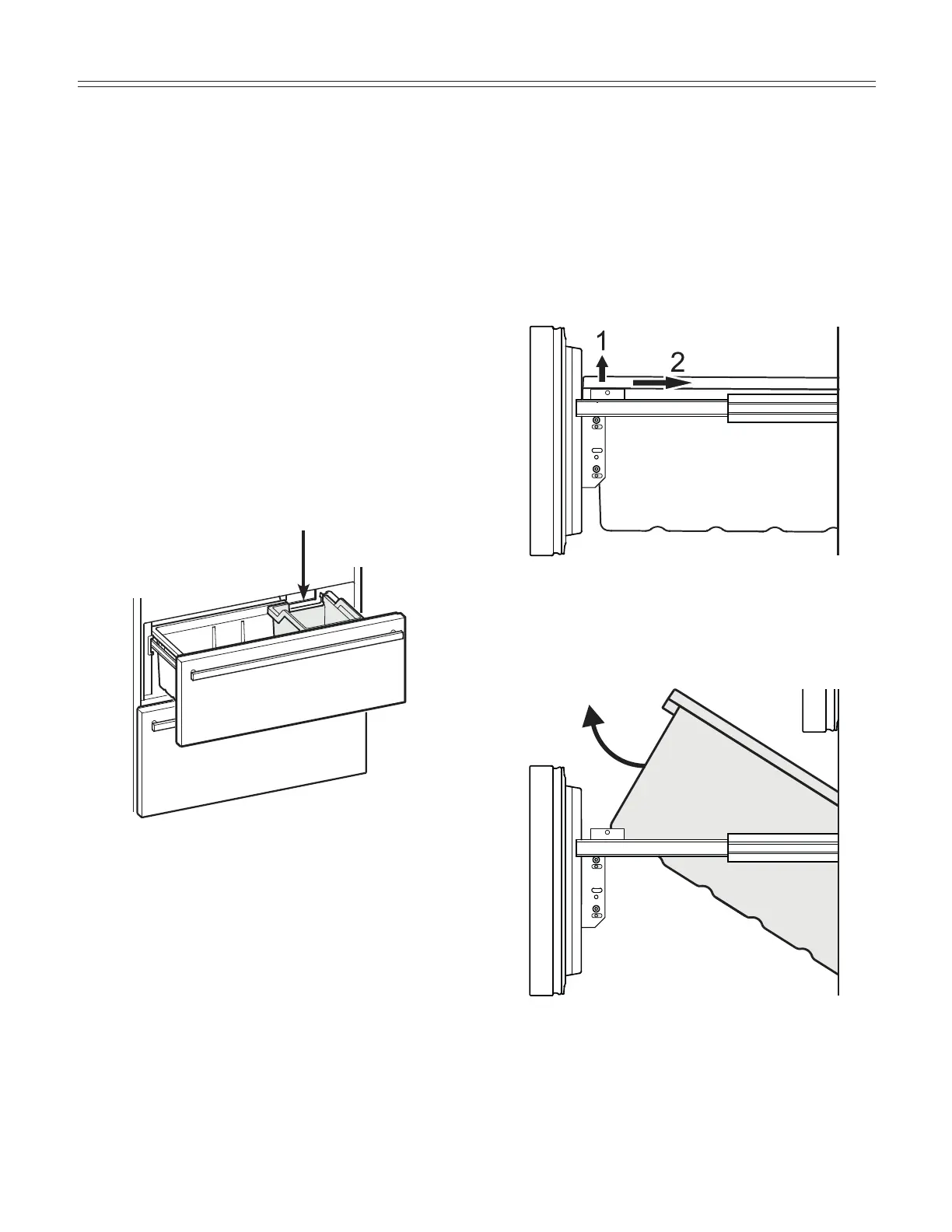 1

2