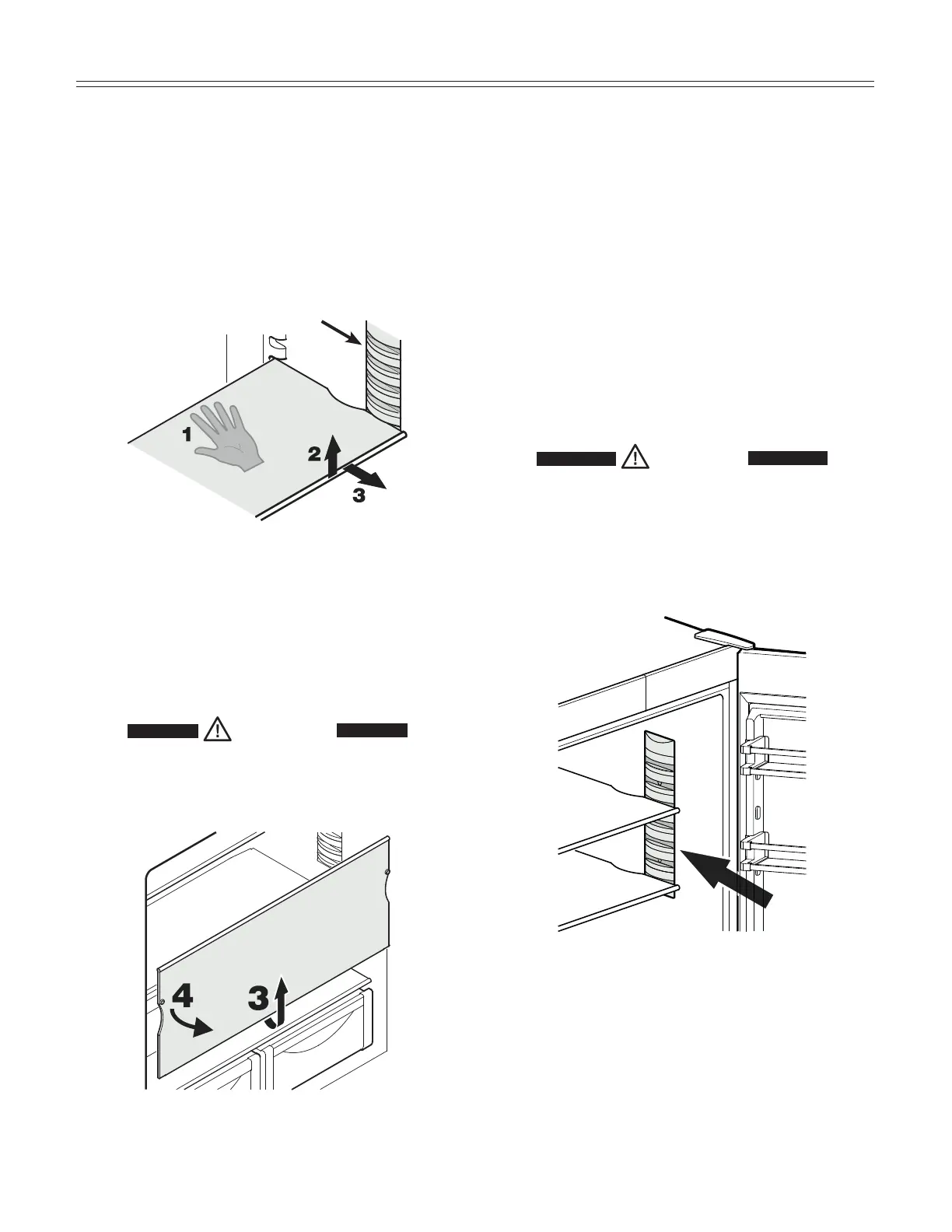 1

2

3

4

3