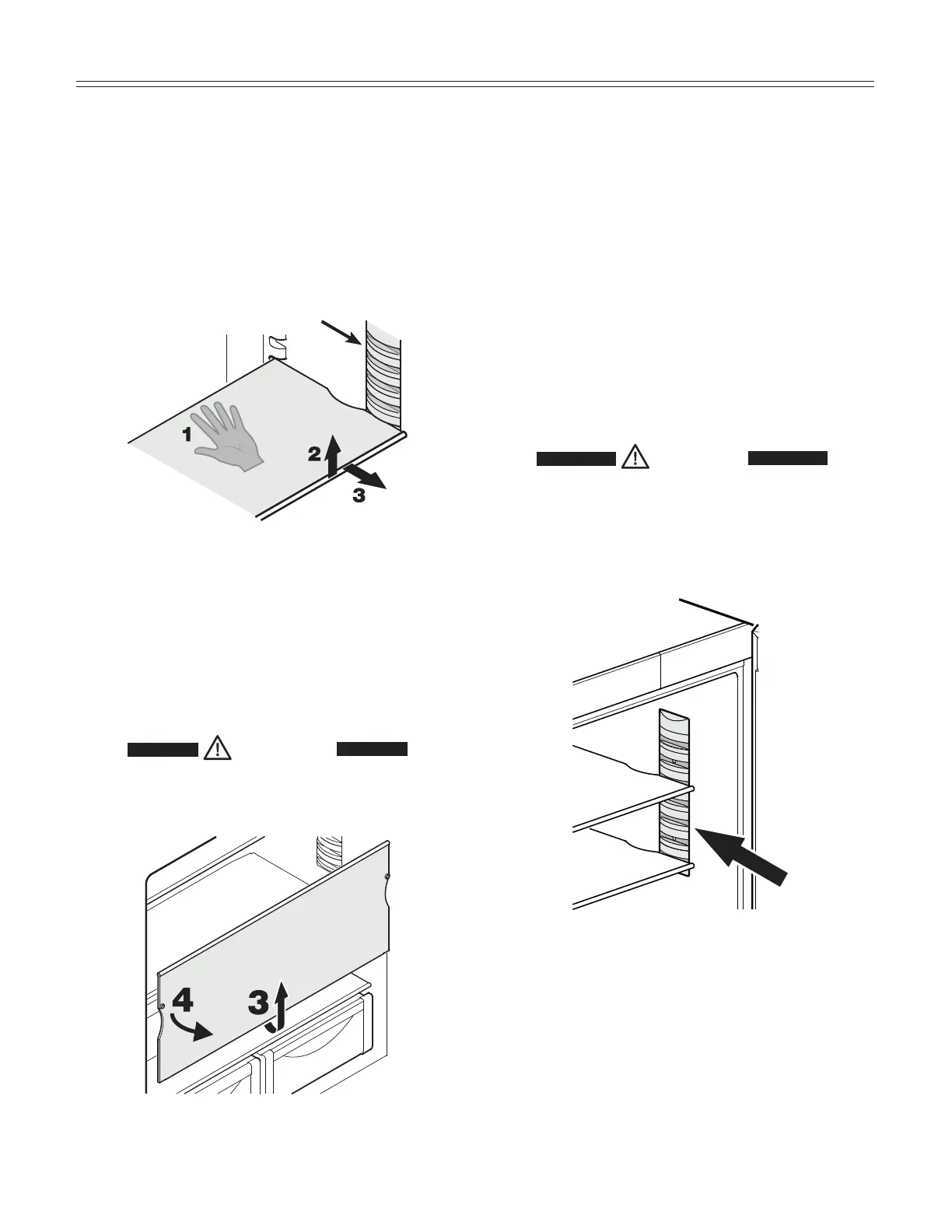 1

2

3

4

3