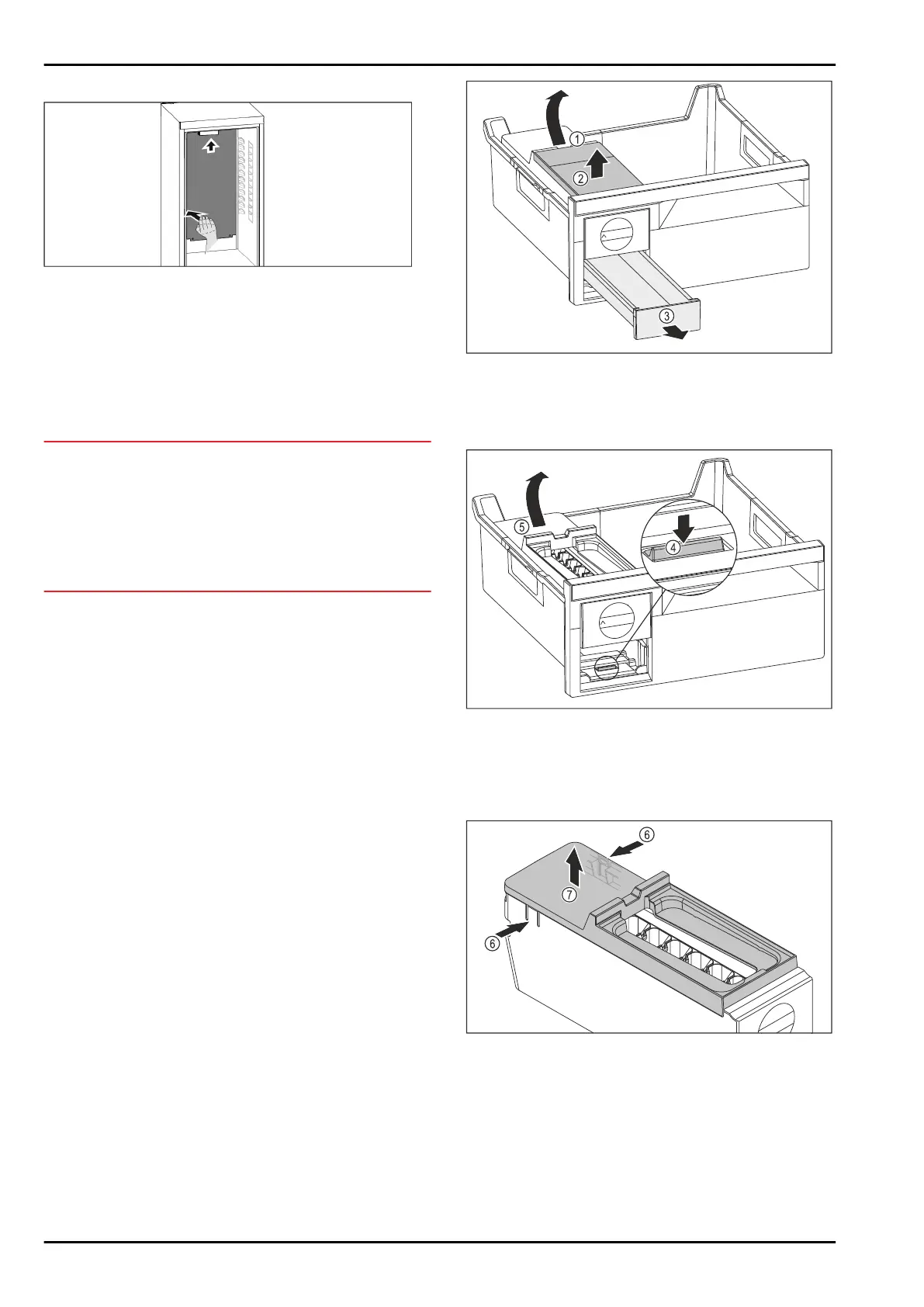 1

2

3

5

4

6

7

6