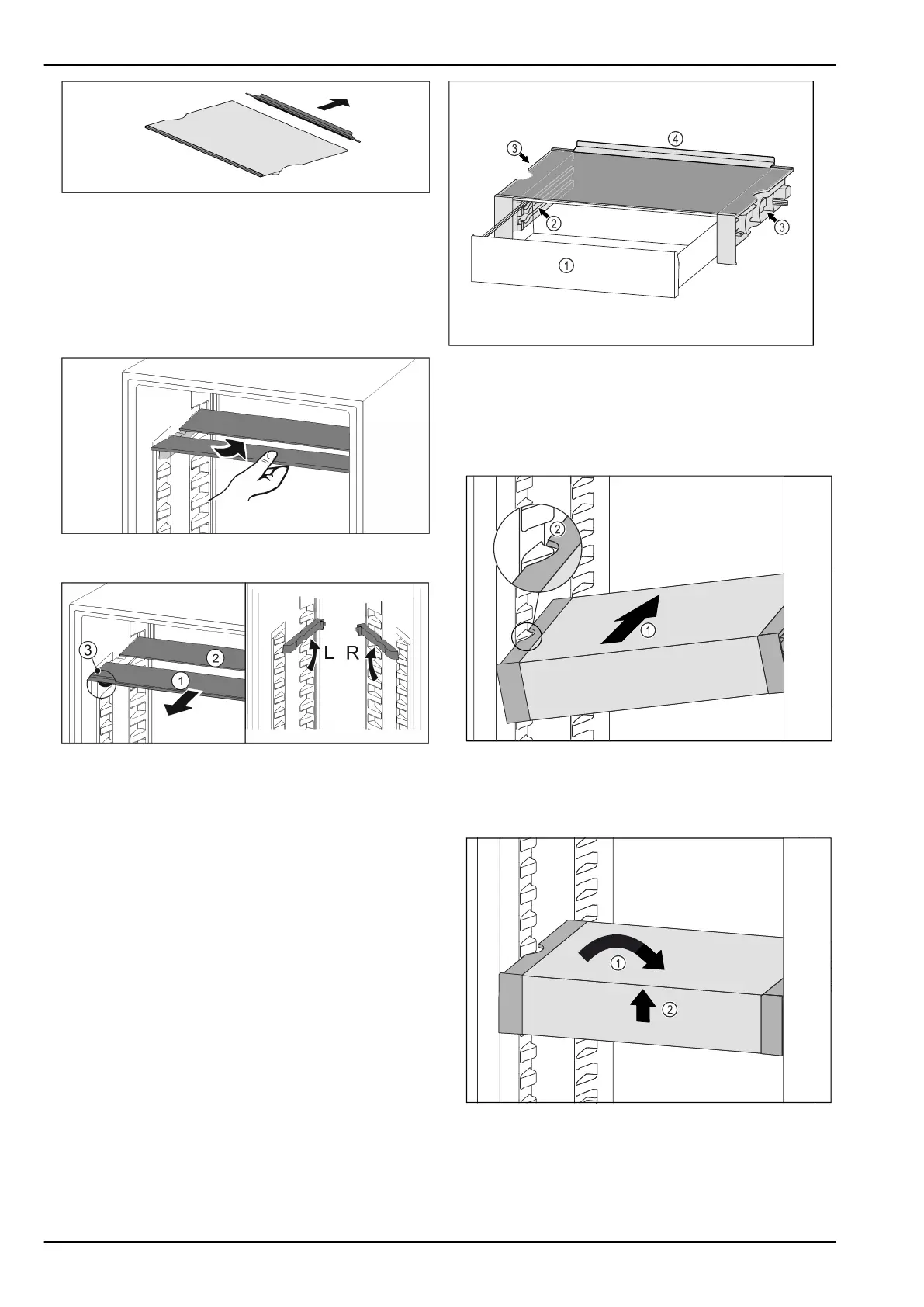 ③

④

②

③

①

③

②

①

L R

②

①

①

②