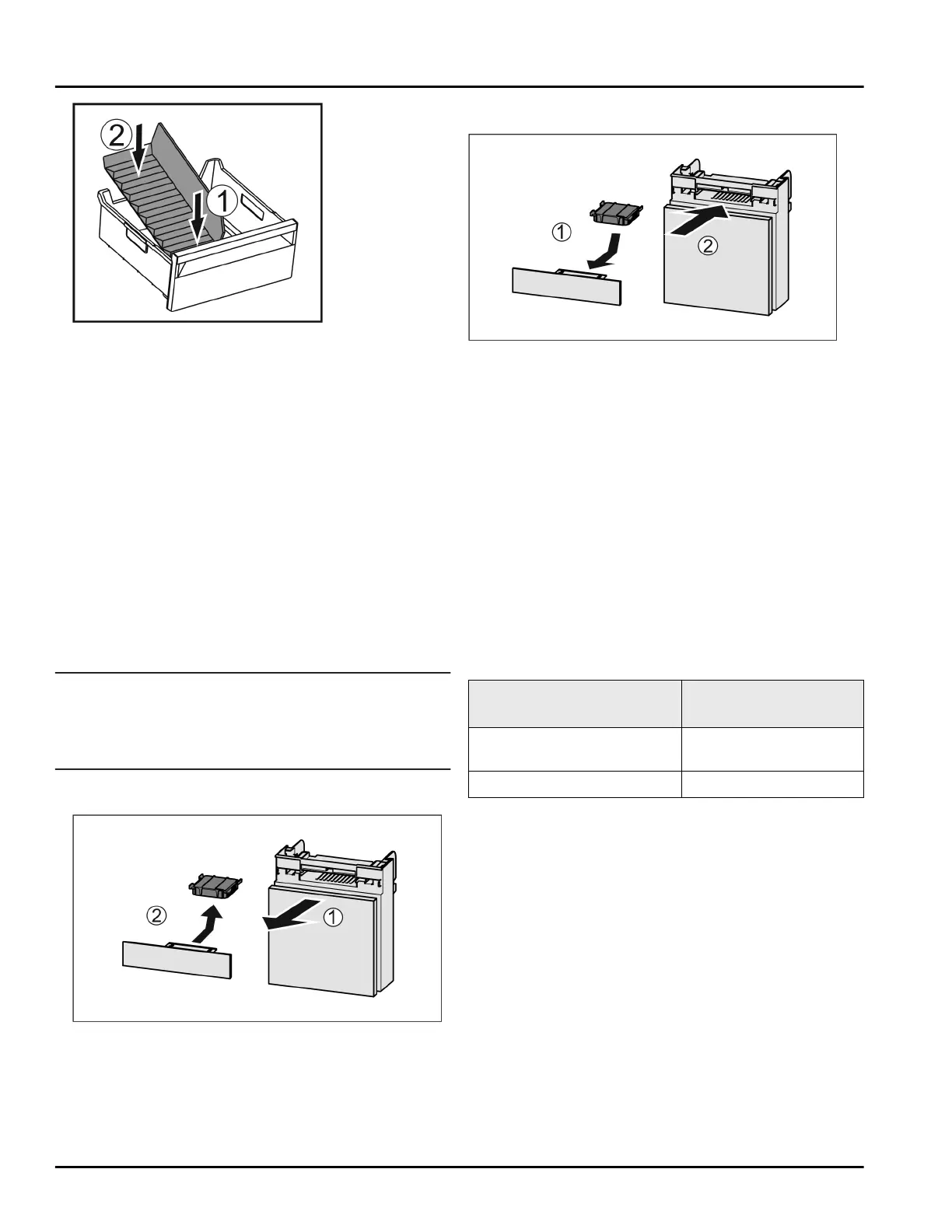 ②
①

①
②

②
①