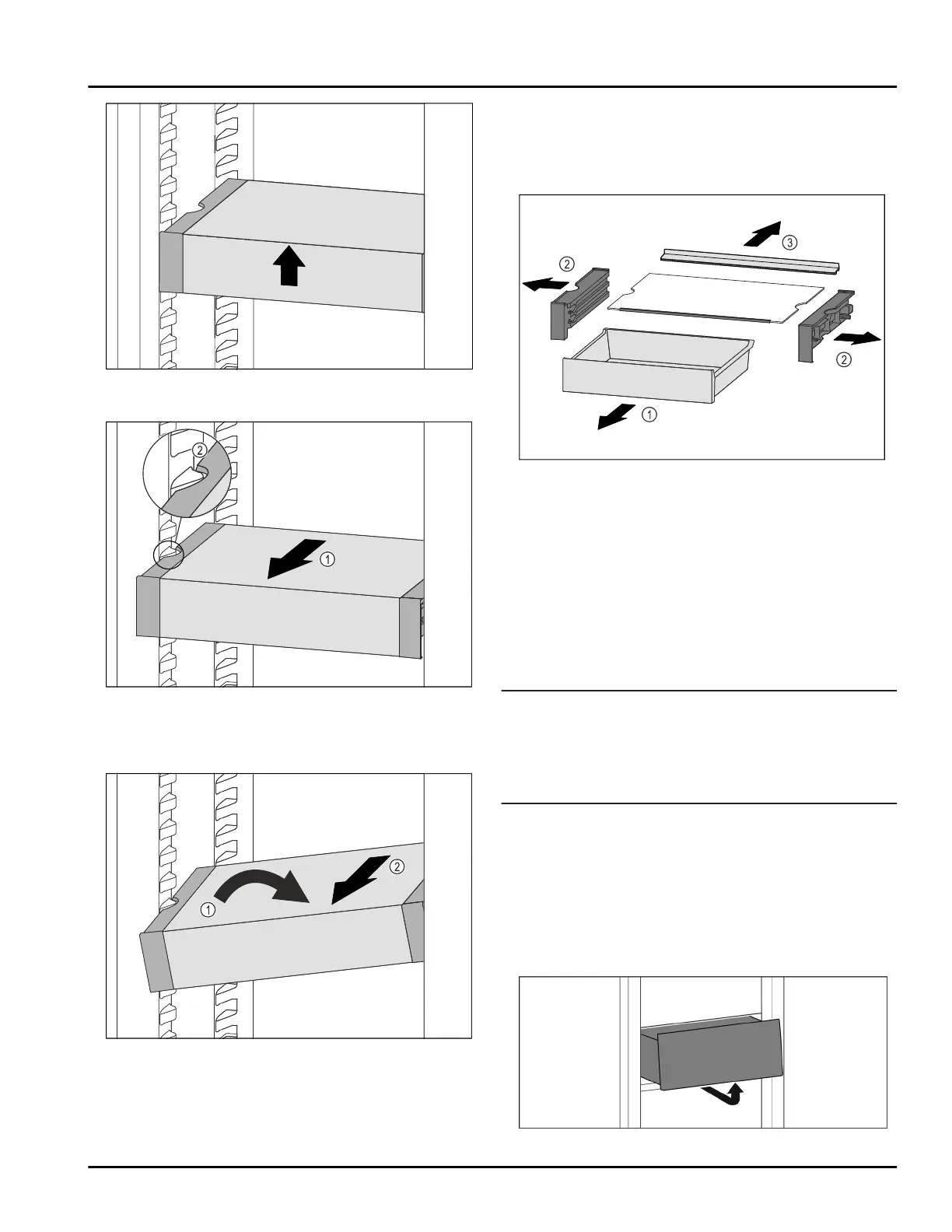 ②

①

①

②

③

②

②

①