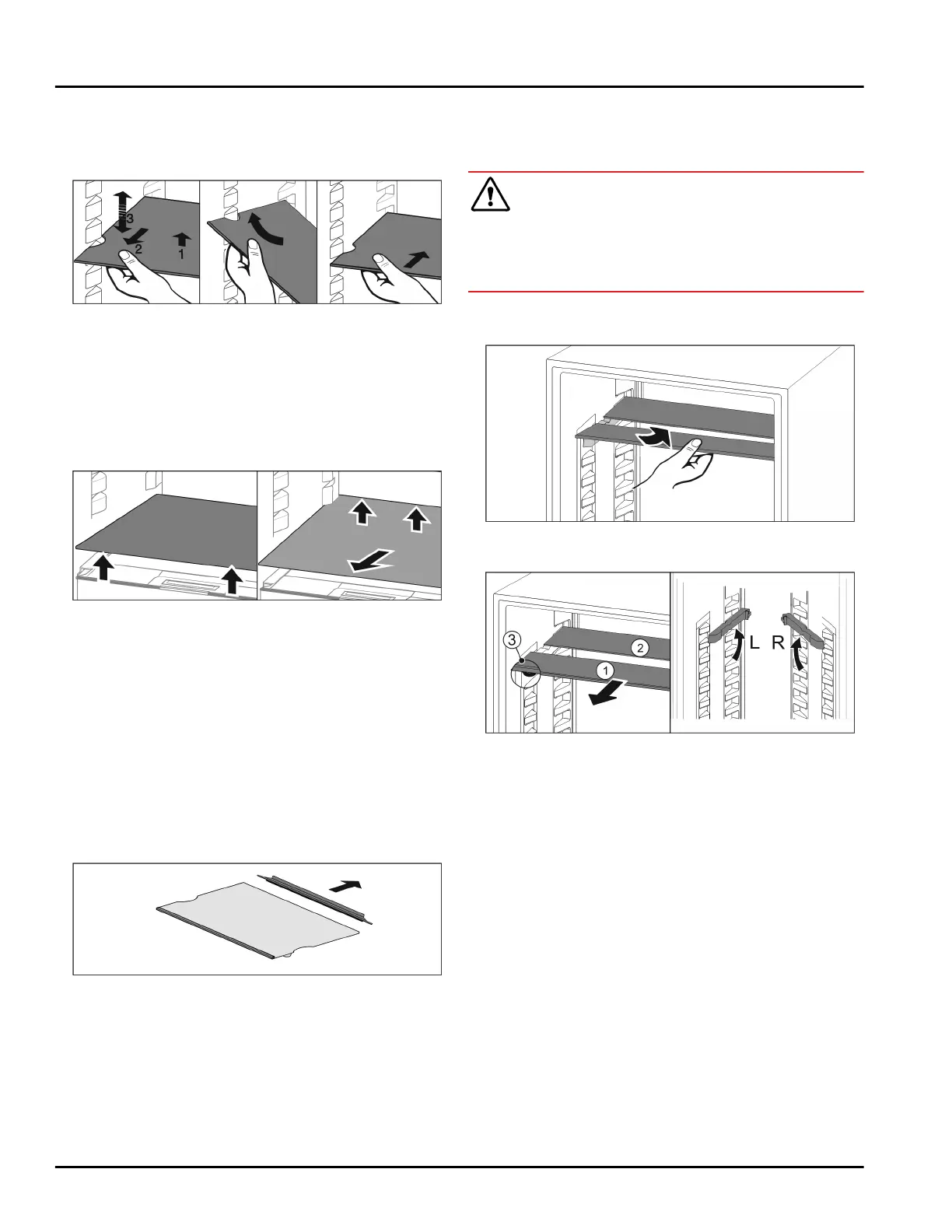 3
2
1

3
2
1
L R