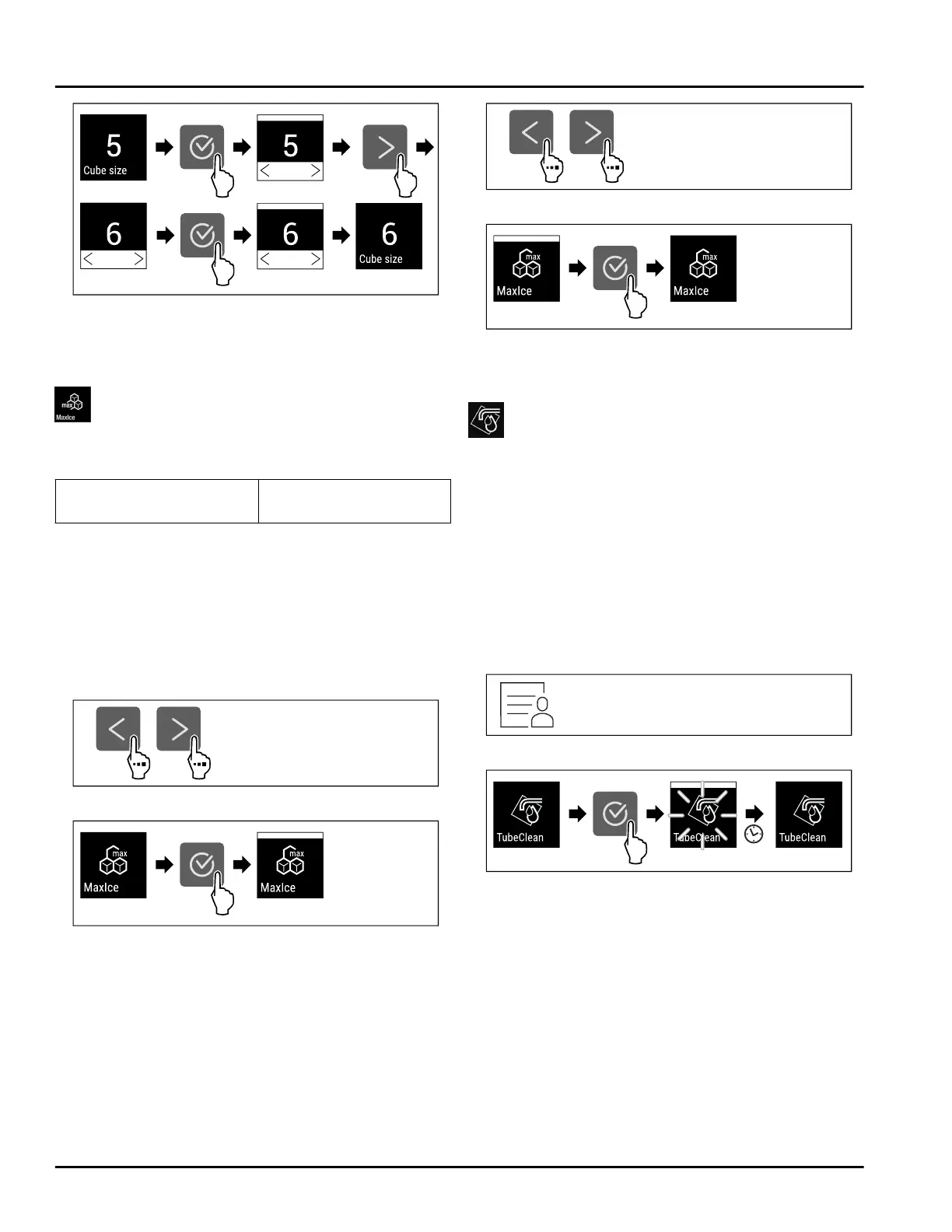 5
Cube size

5

6

6

6
Cube size

max
MaxIce

max
MaxIce

max
MaxIce

max
MaxIce

max
MaxIce

max
MaxIce

TubeClean

TubeClean

TubeClean