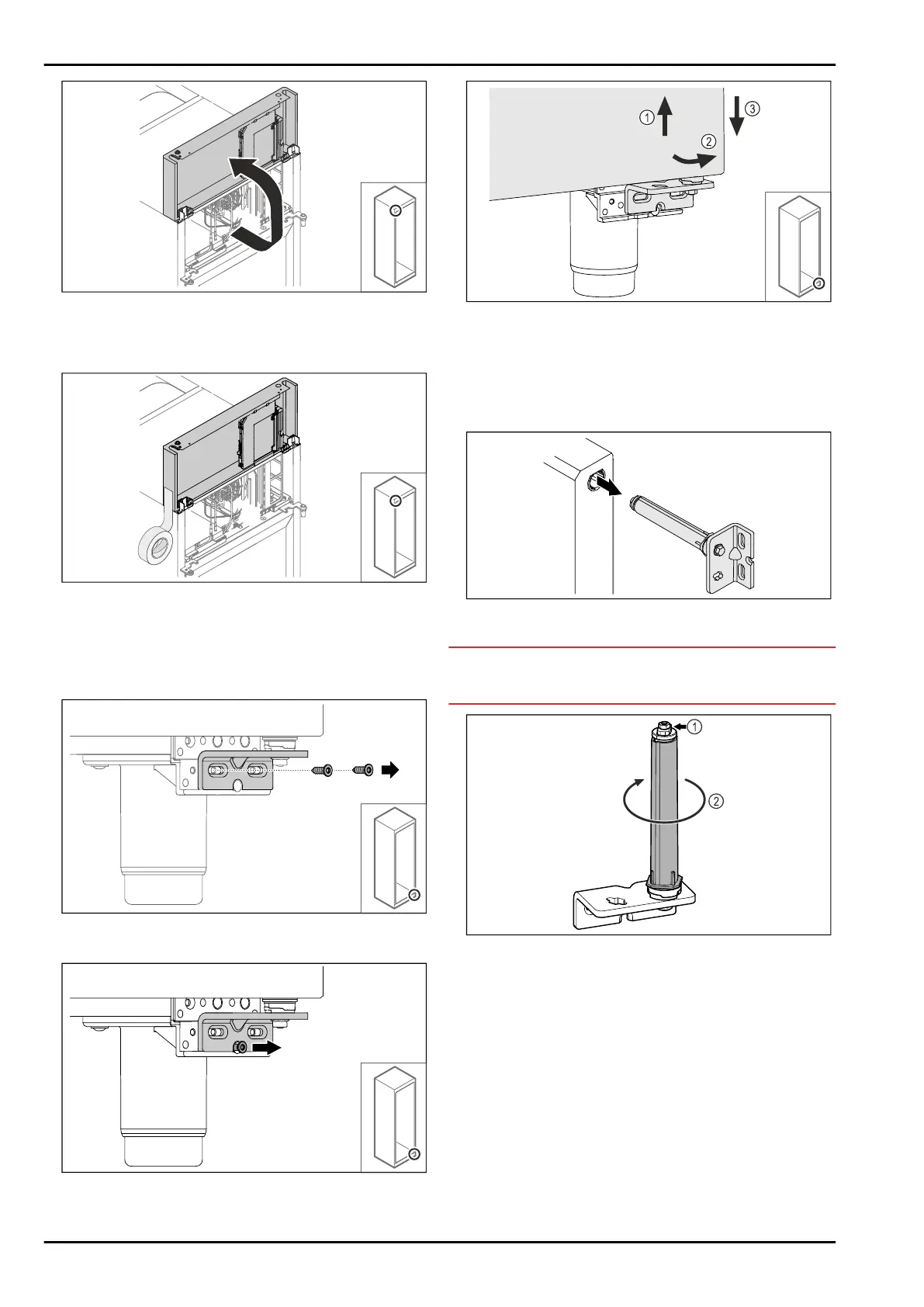 1
3
2

1
2