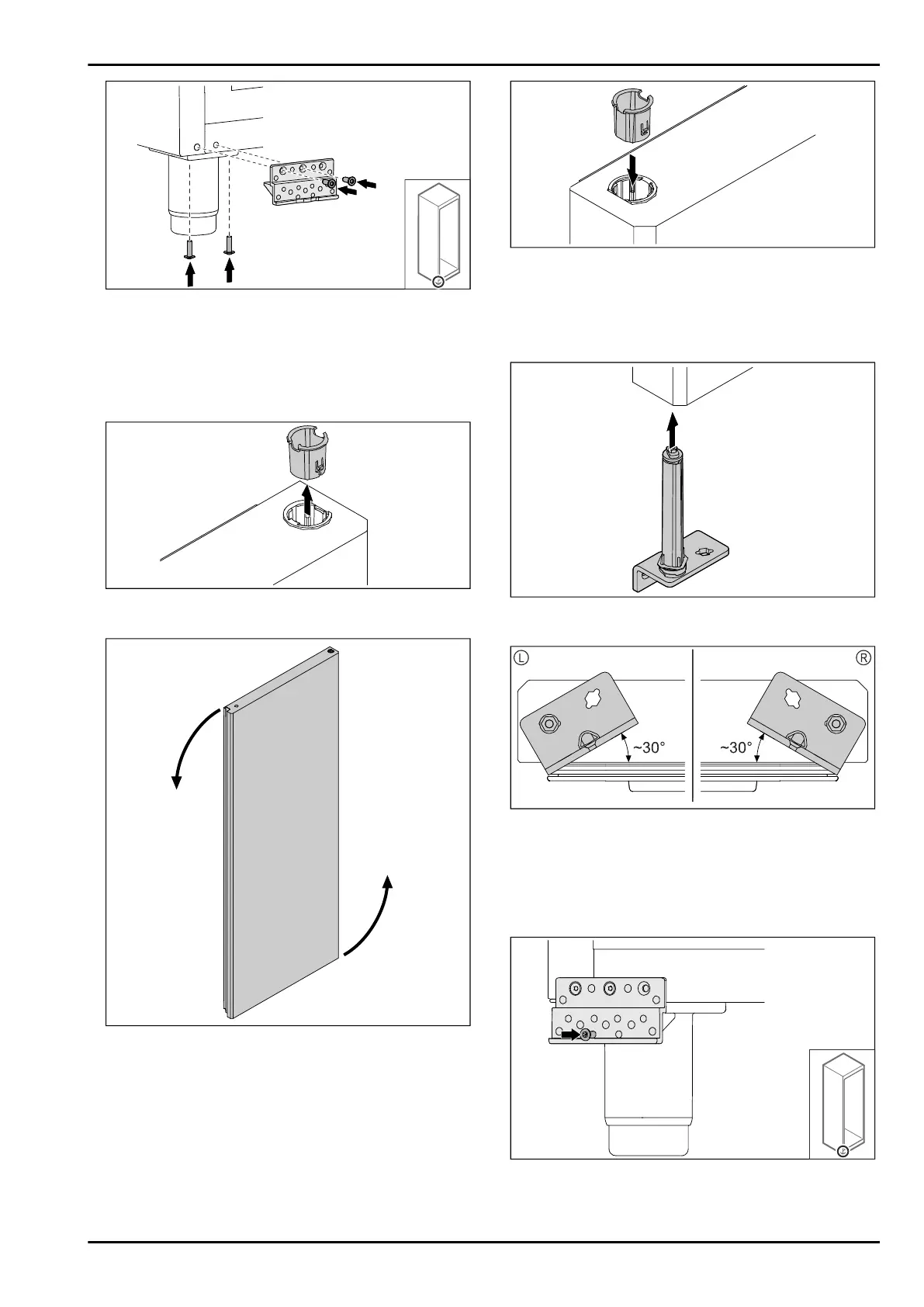 L

R

~30°

~30°