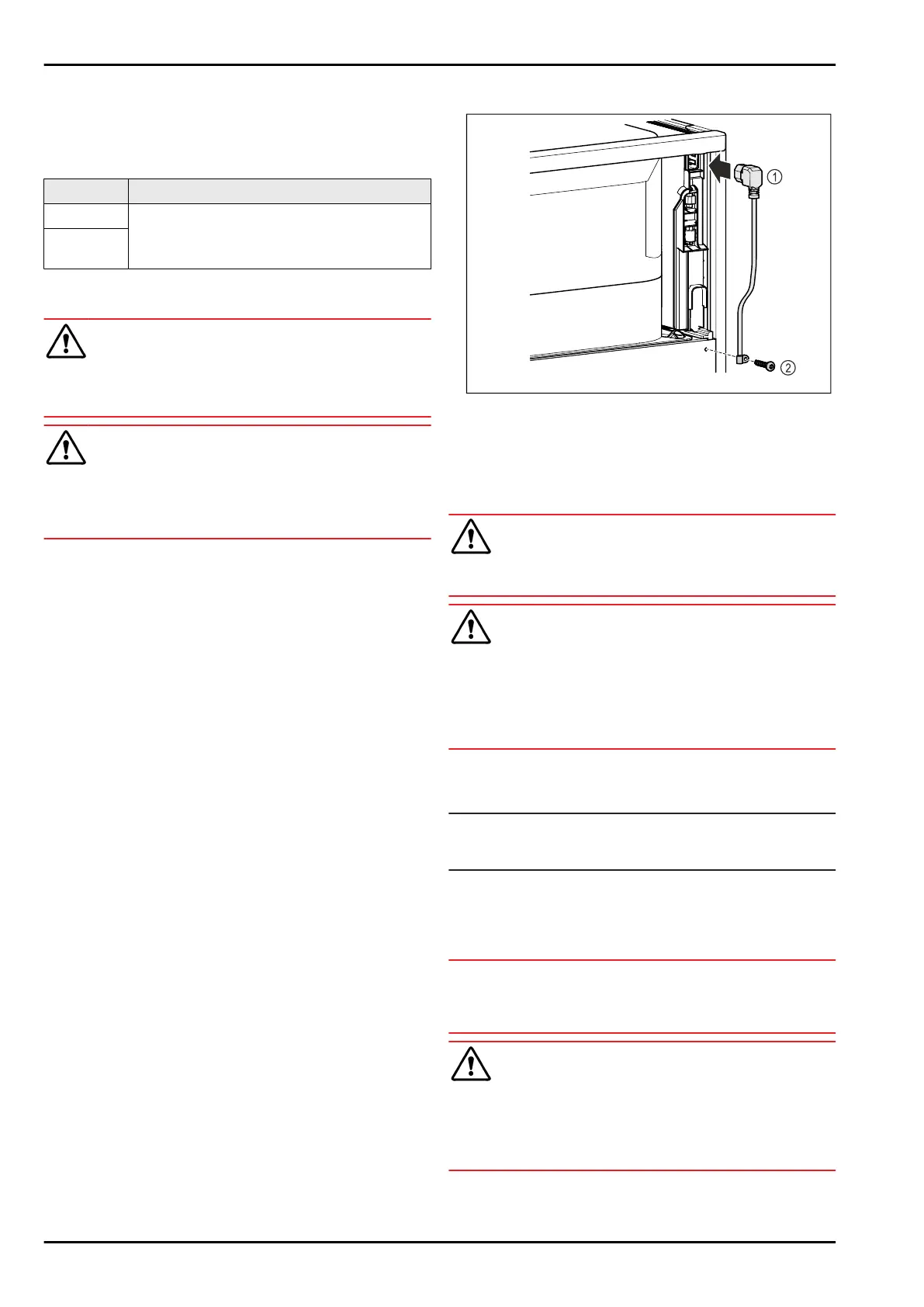 ①

②