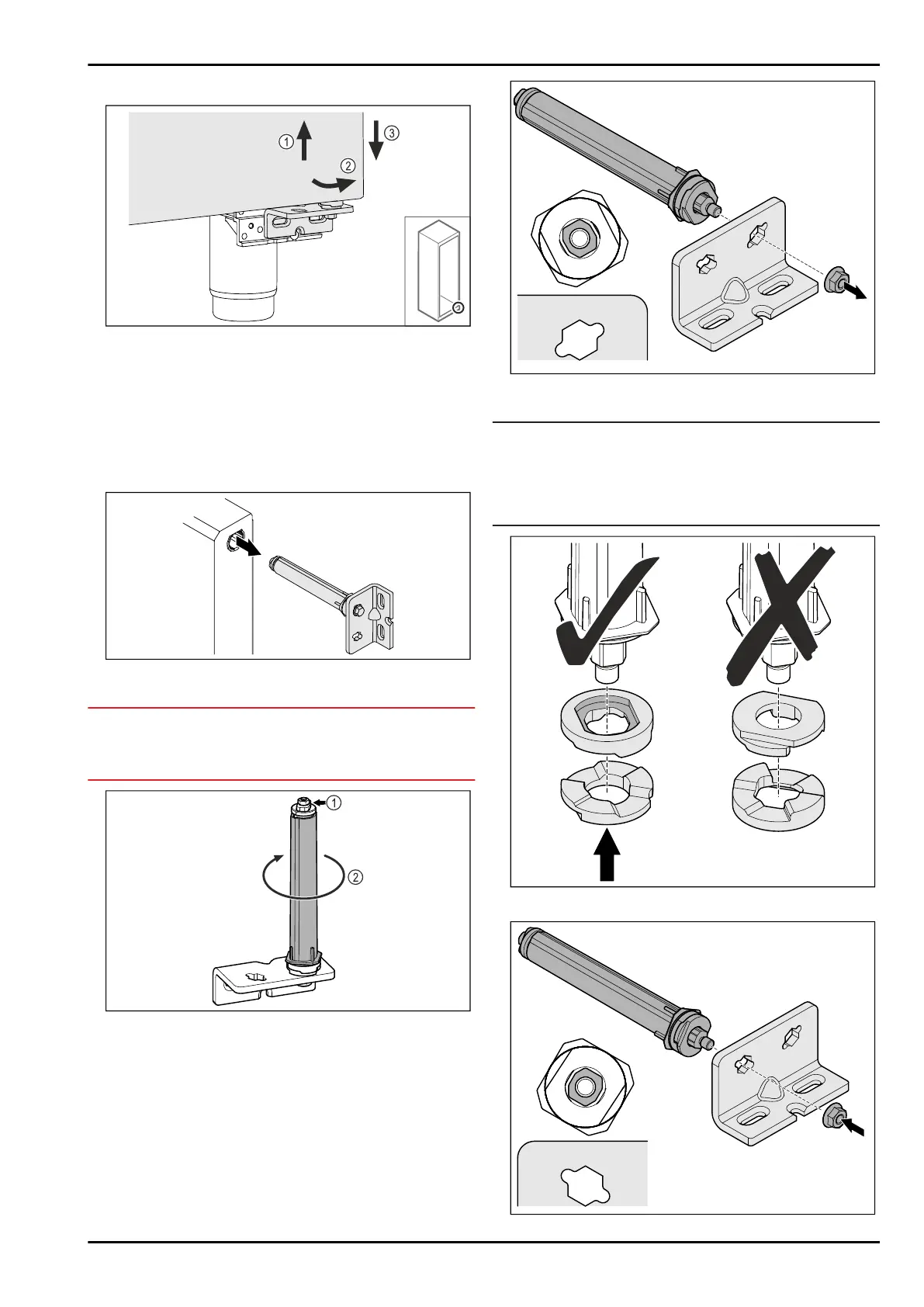 ①
②
③

①
②