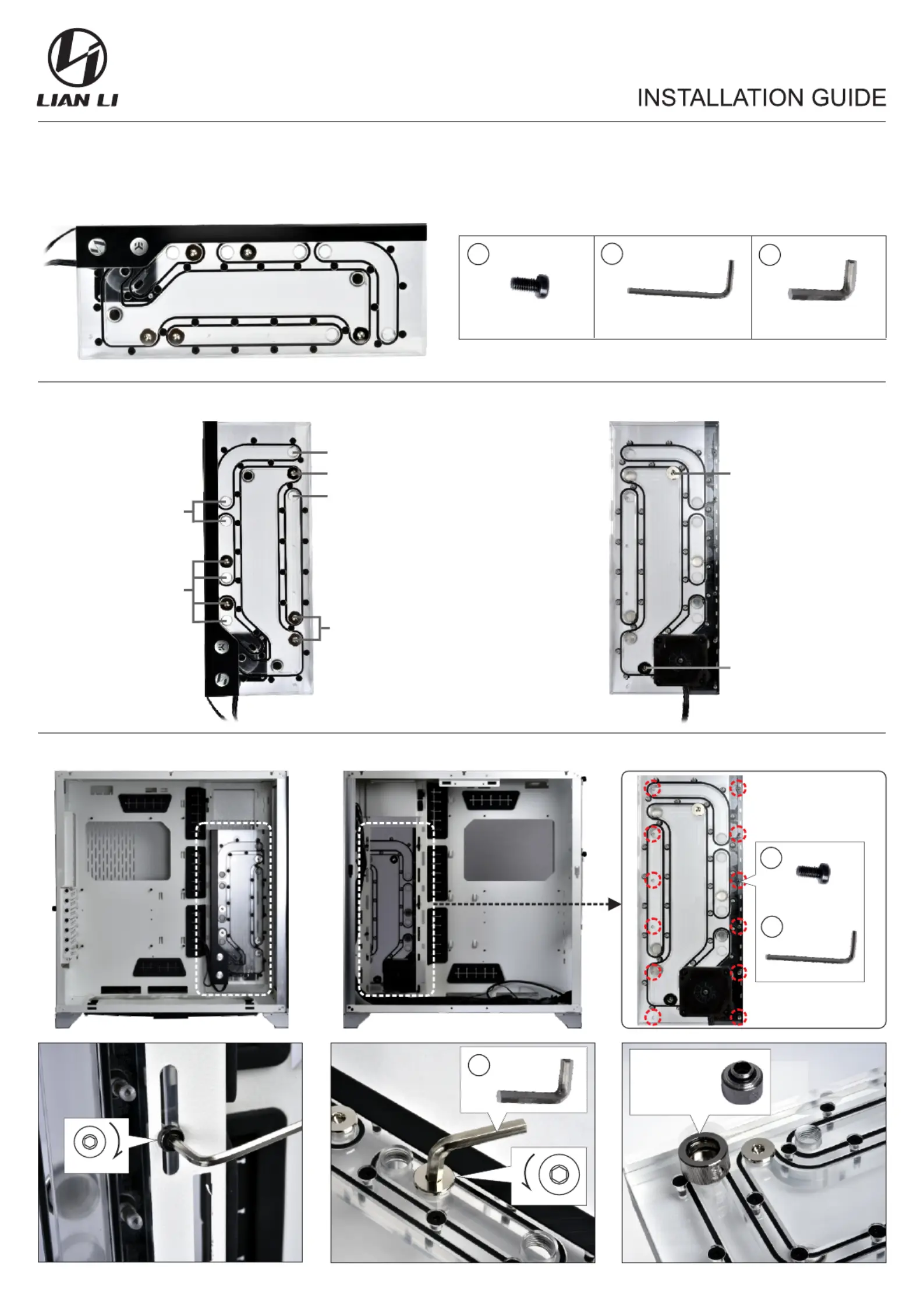 LIAN LI

INSTALLATION GUIDE