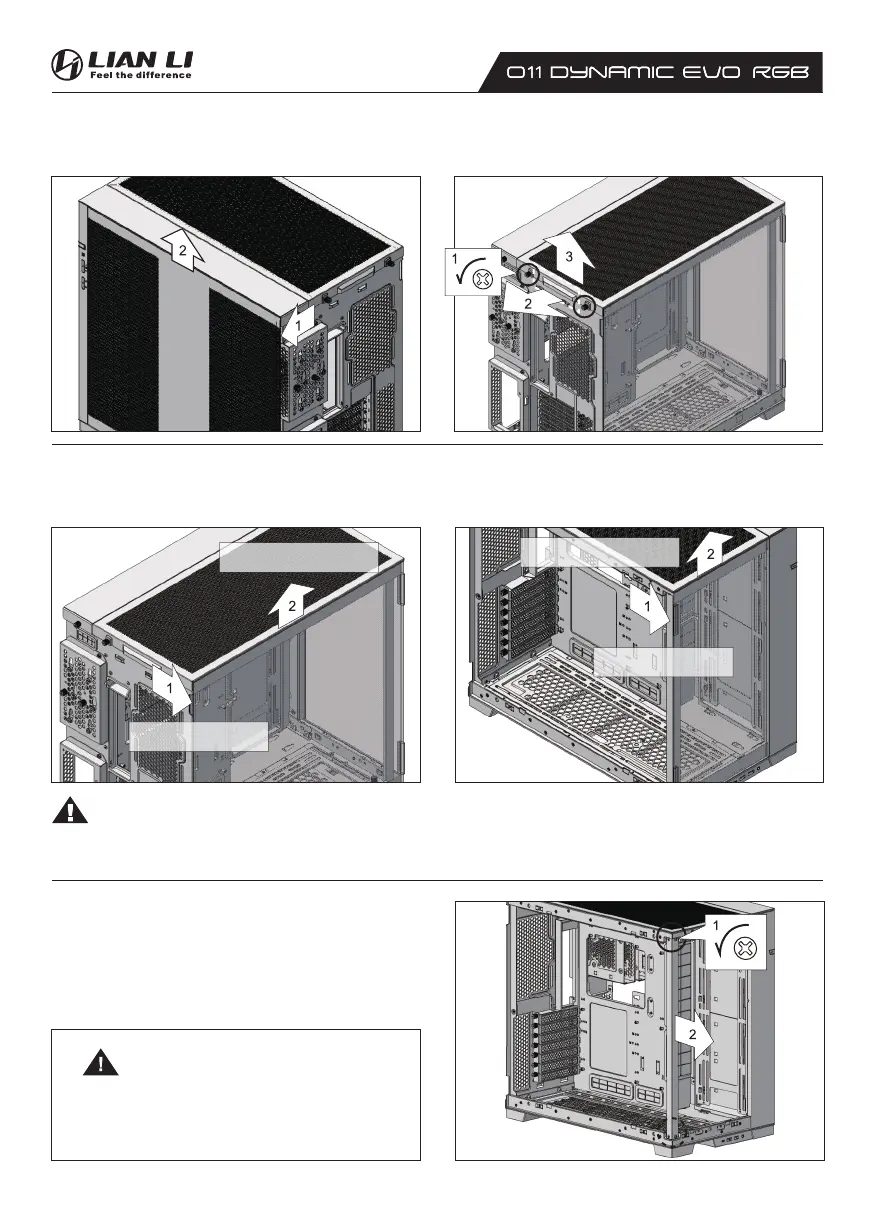 LIAN LI
Feel the difference

O11 DYNAMIC EVO RGB

2
1

1
3
2

2
1

2
1

1

2