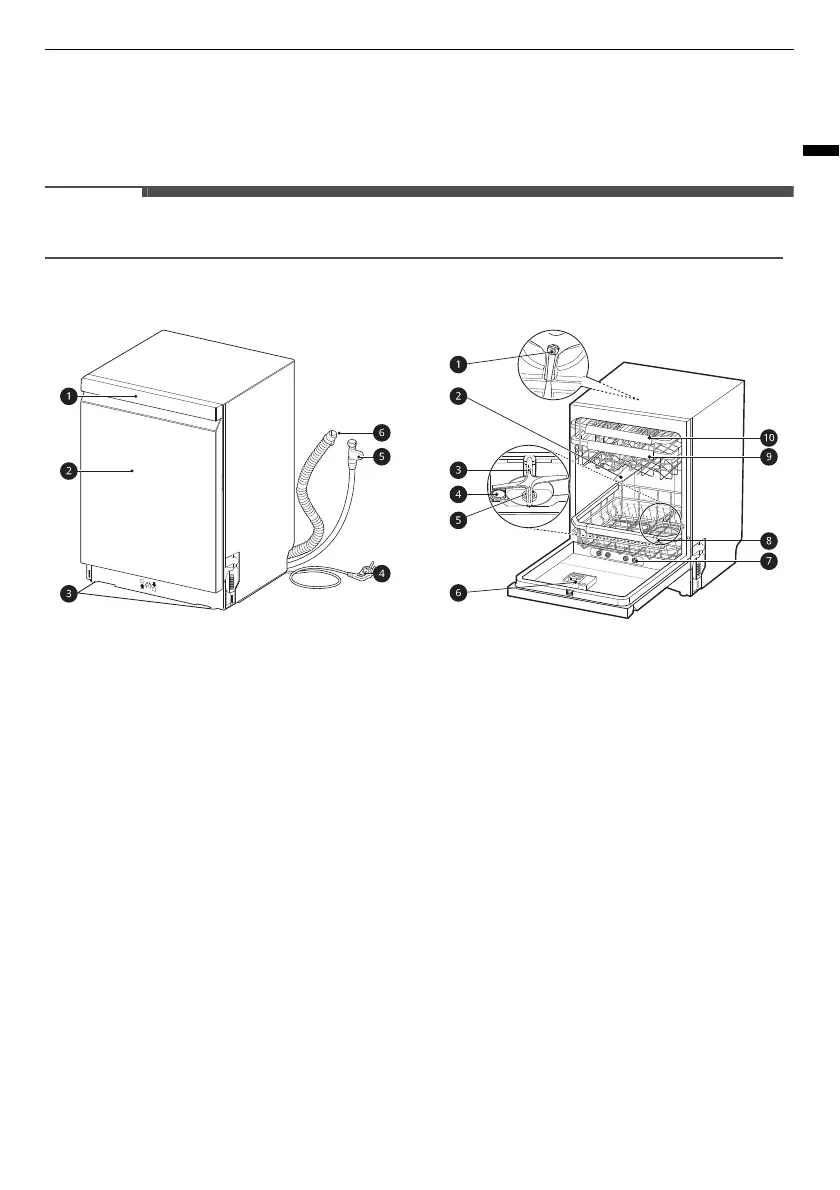 1
2
3
6
5
4

1
2
3
4
5
6
10
9
8
7