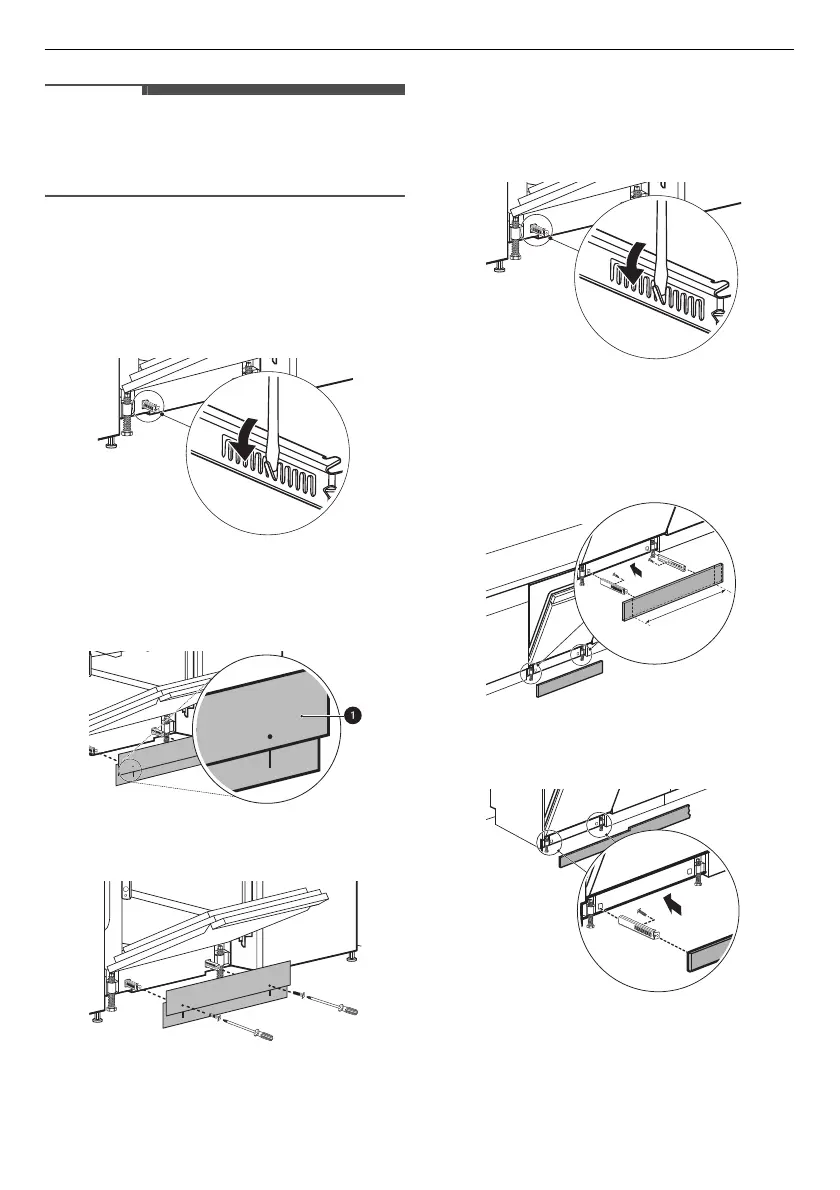 1