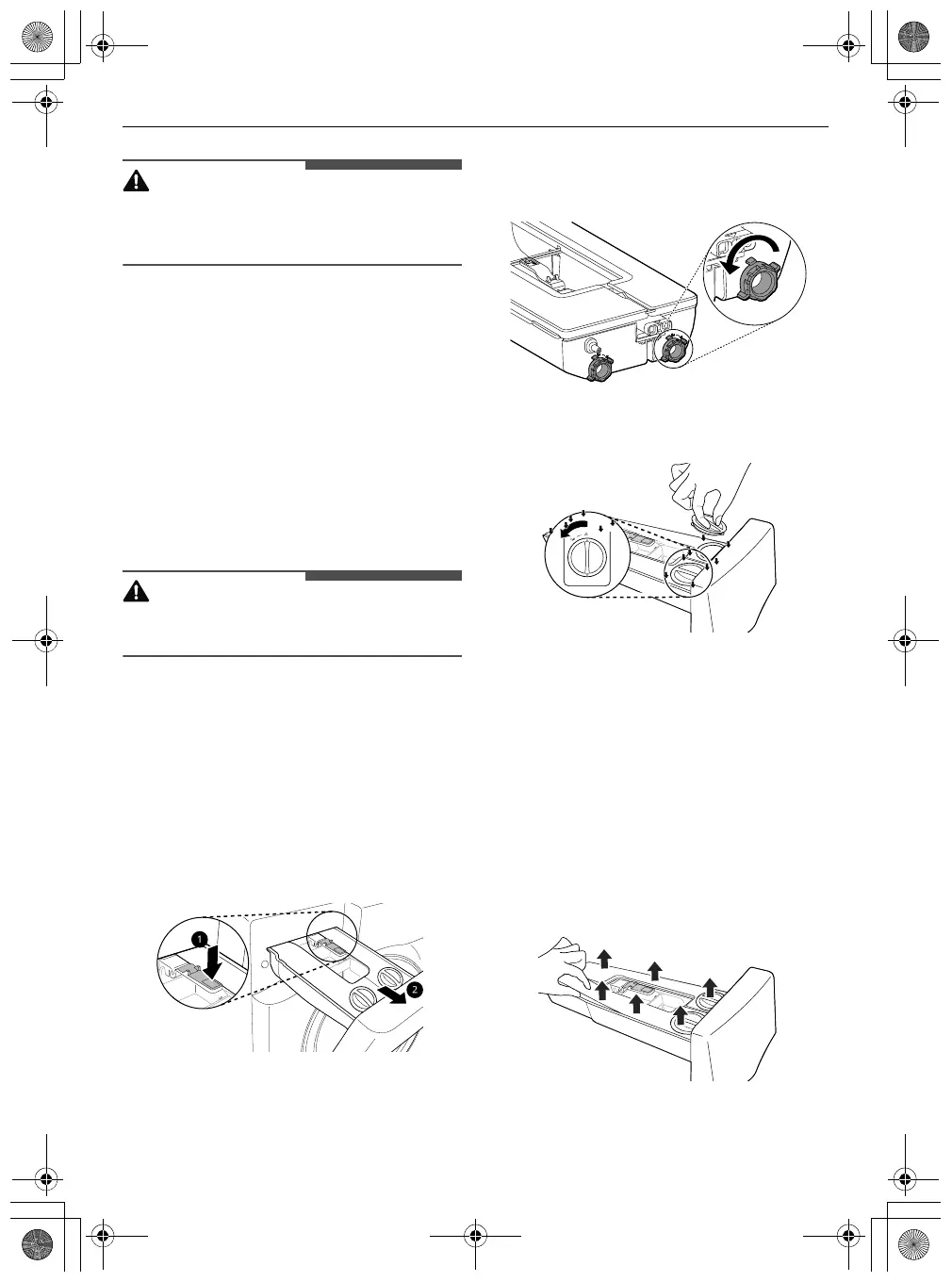 1
2