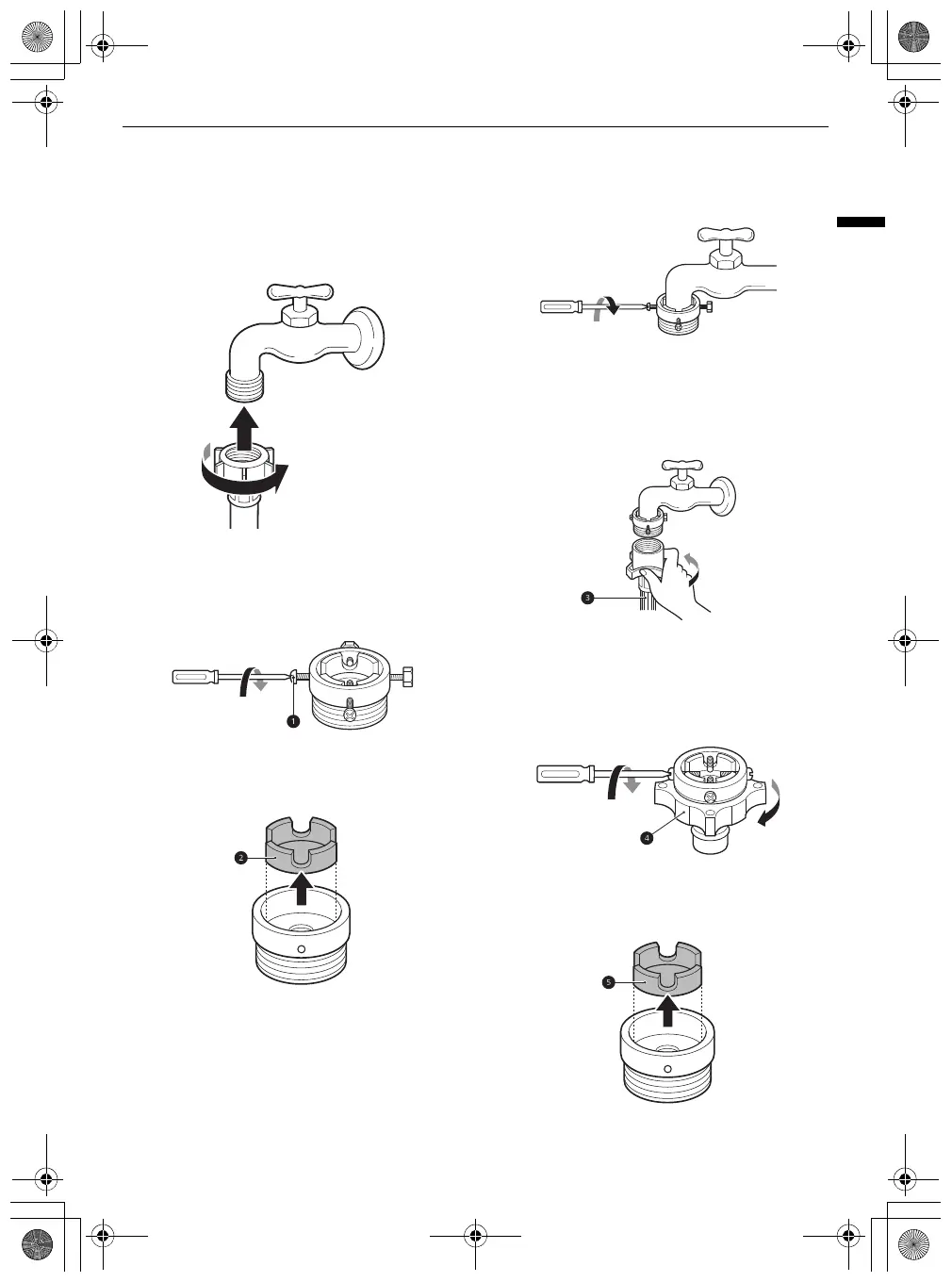 1

2

3

4

5