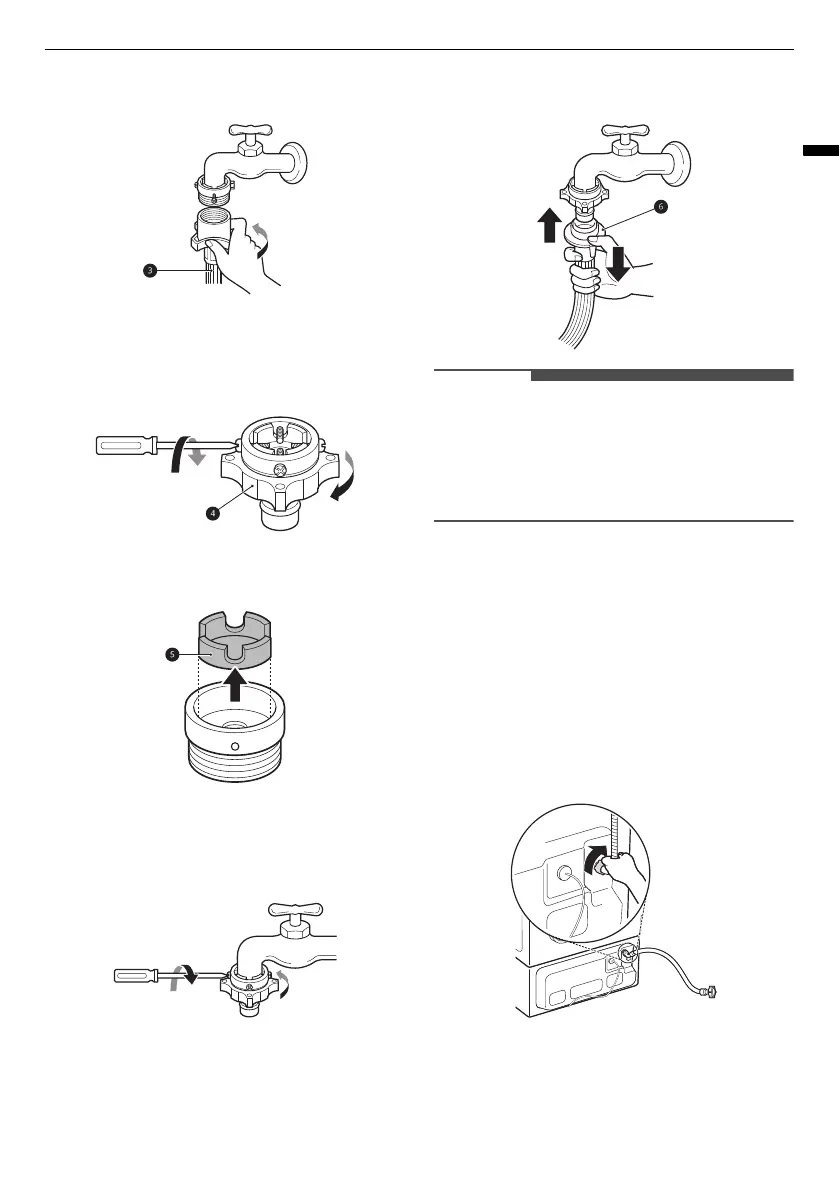 3

4

5

6