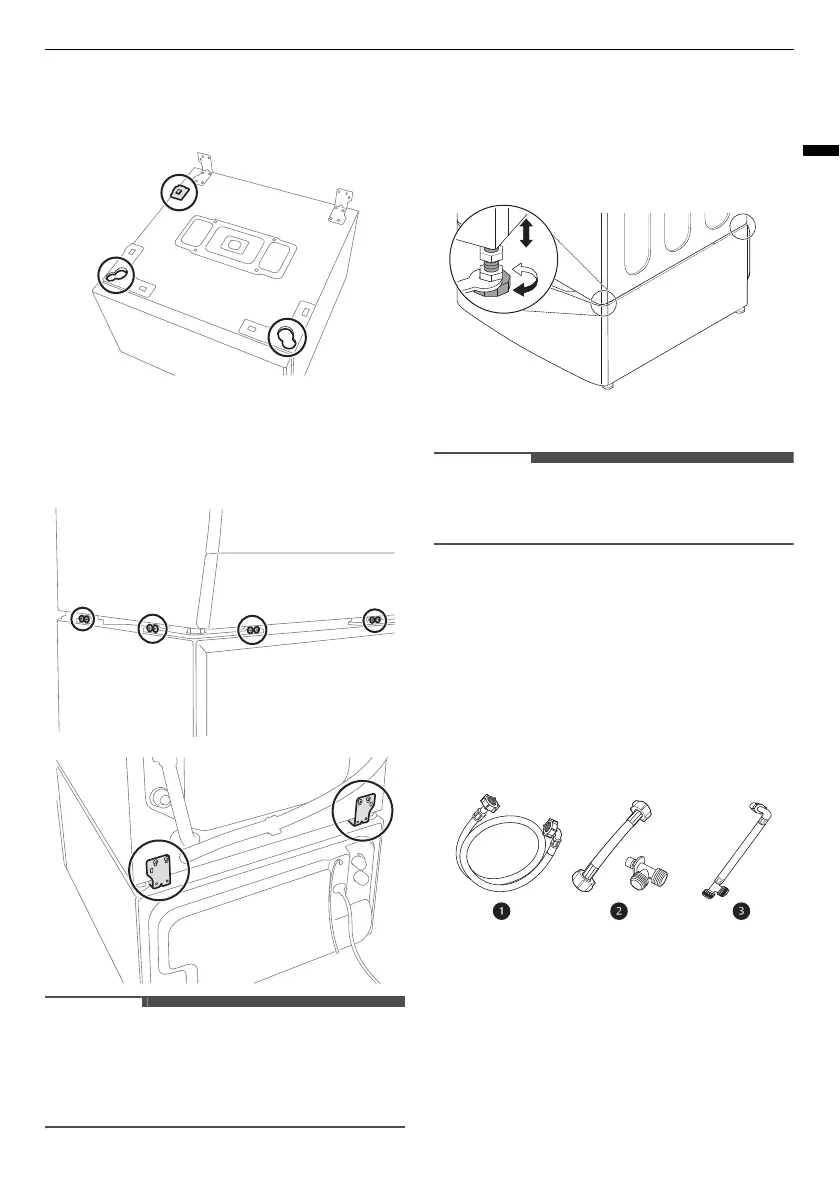 1
2
3